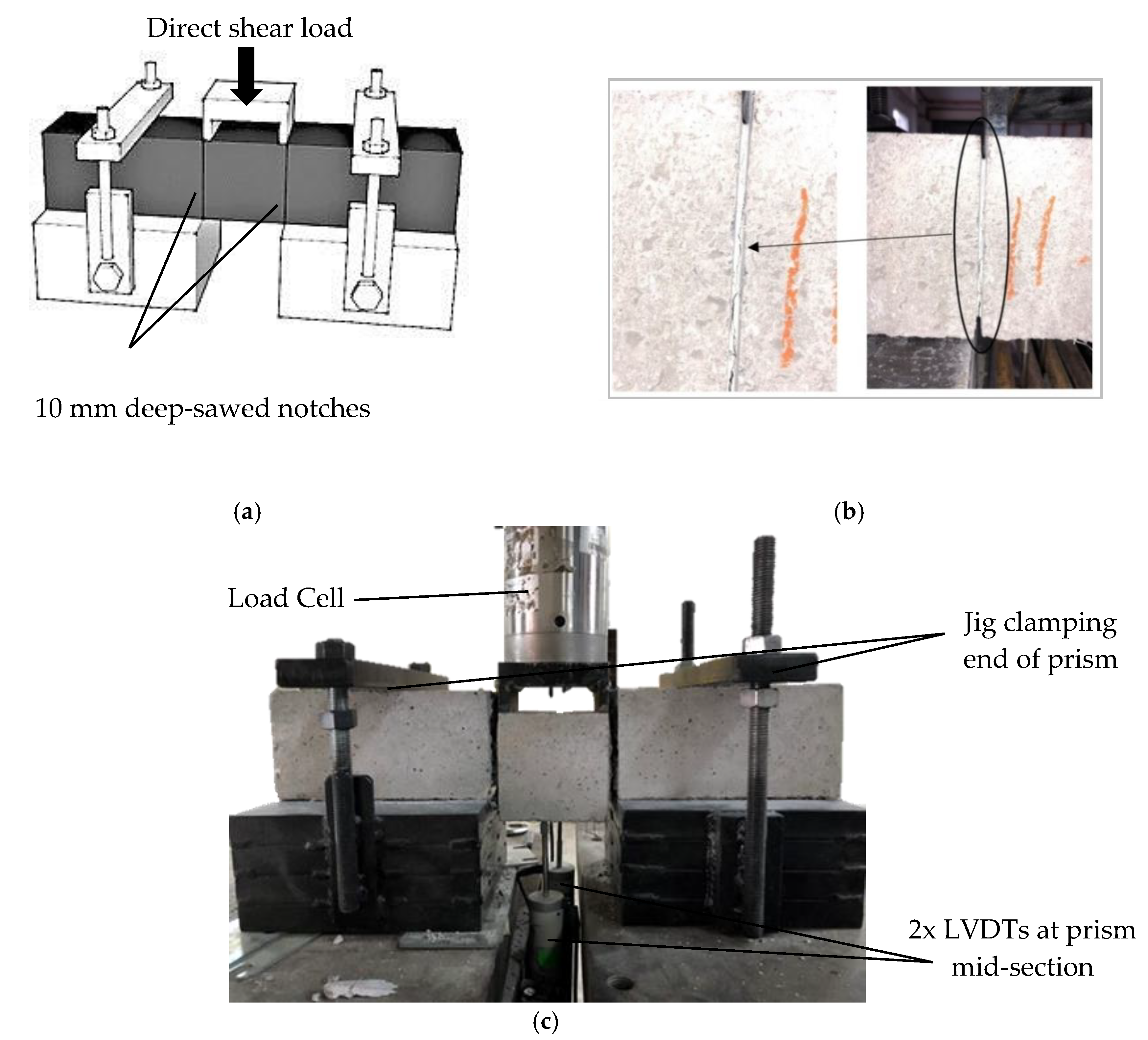 Direct shear load

10 mm deep-sawed notches

(a)

(b)

Load Cell

Jig clamping end of prism

2x LVDTs at prism mid-section

(c)