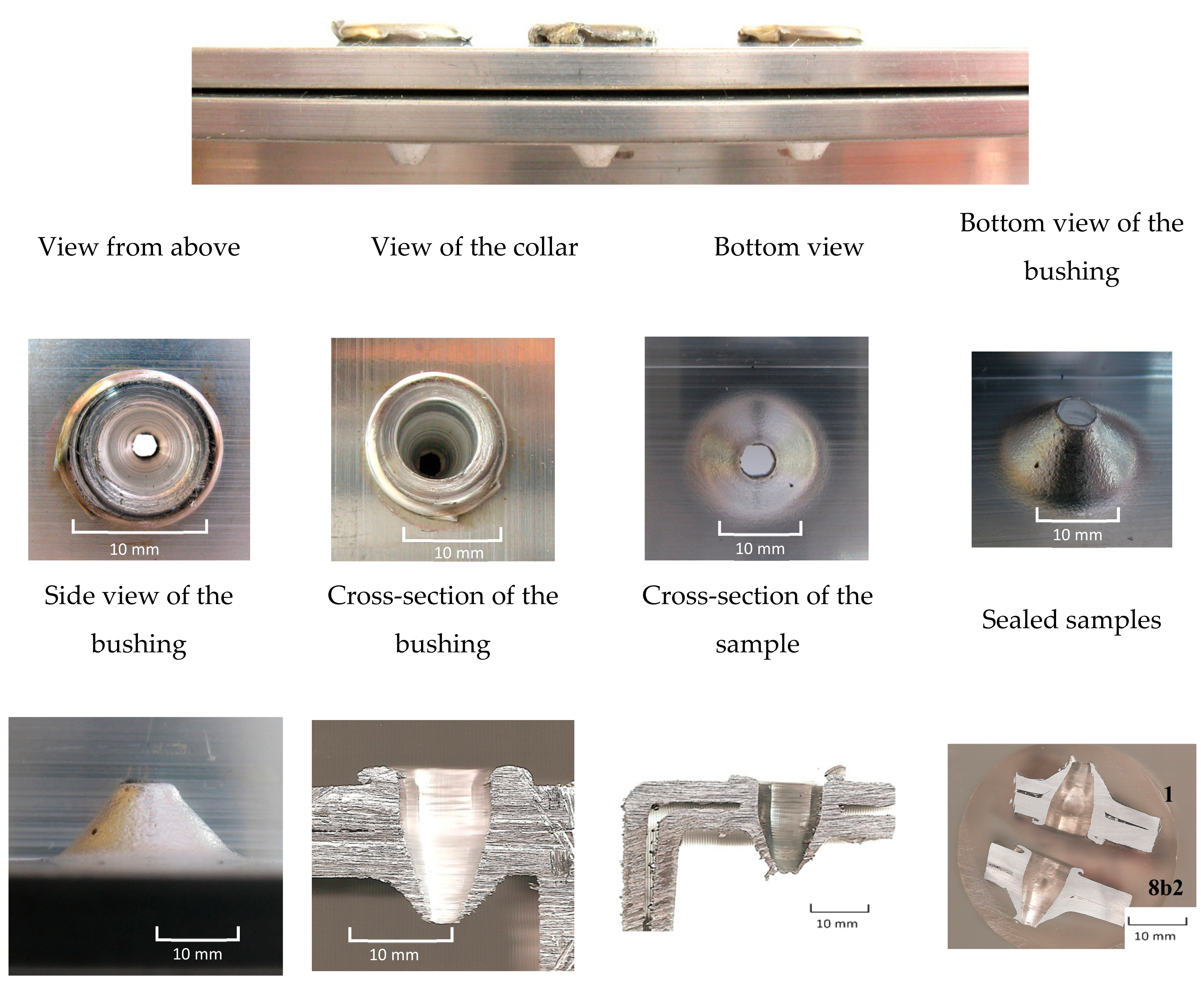 View from above

View of the collar

Bottom view

Bottom view of the bushing

10 mm

10 mm

10 mm

10 mm

Side view of the bushing

Cross-section of the bushing

Cross-section of the sample

Sealed samples

10 mm

10 mm

10 mm

1

8b2

10 mm