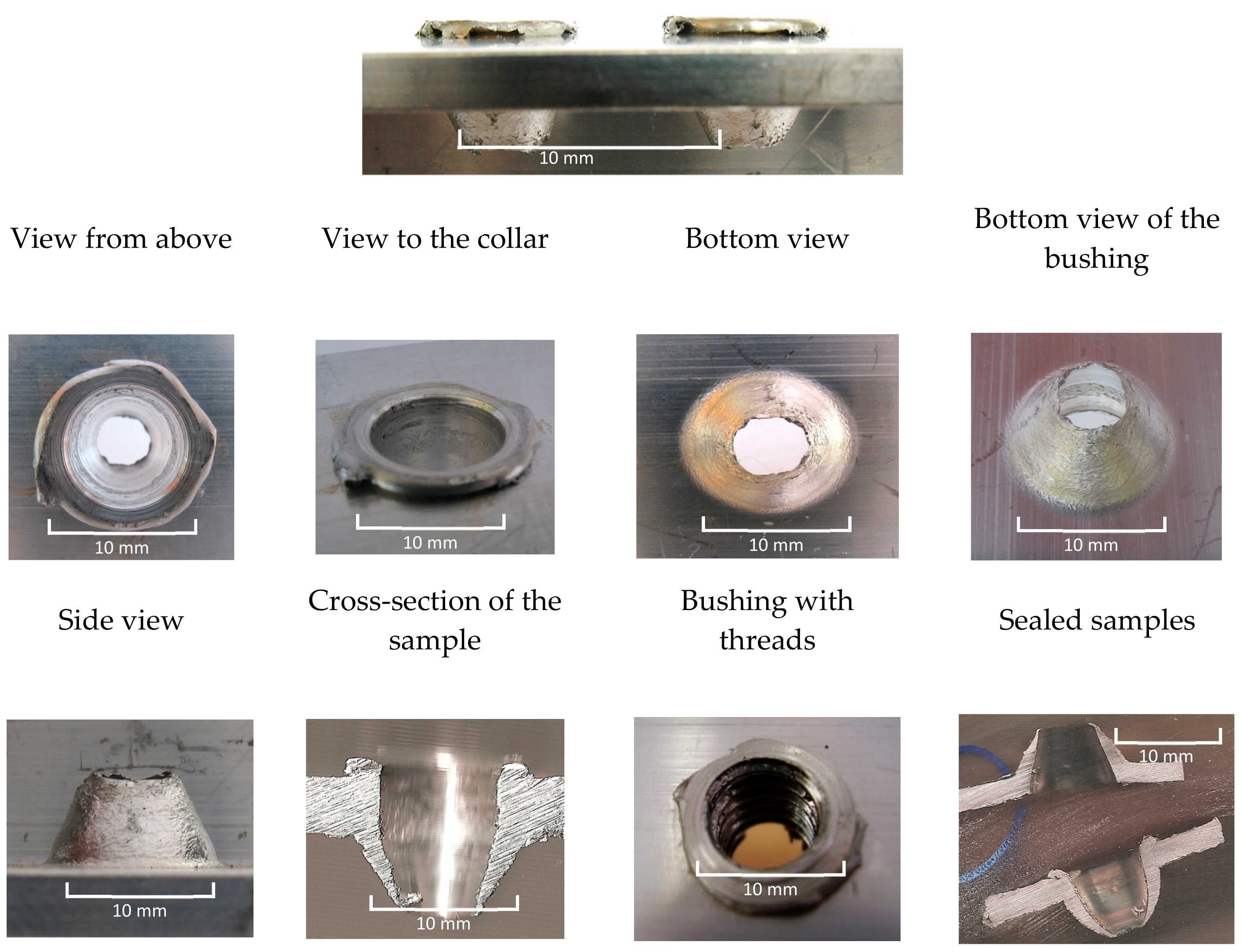 10 mm

View from above

View to the collar

Bottom view

Bottom view of the bushing

10 mm

10 mm

10 mm

10 mm

Side view

Cross-section of the sample

Bushing with threads

Sealed samples

10 mm

10 mm

10 mm

10 mm