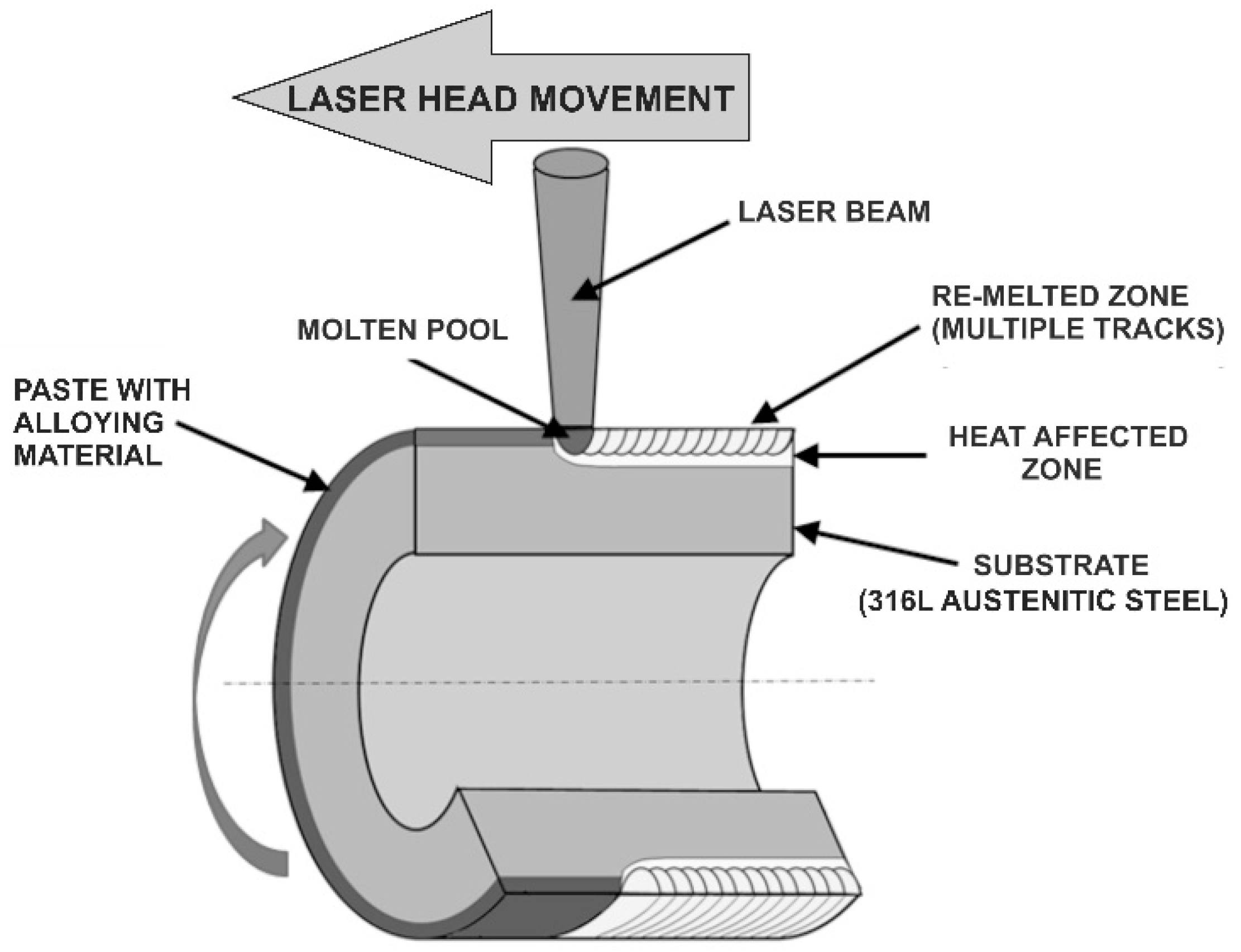 LASER HEAD MOVEMENT

LASER BEAM

RE-MELTED ZONE
(MULTIPLE TRACKS)

MOLTEN POOL

PASTE WITH
ALLOYING
MATERIAL

HEAT AFFECTED
ZONE

SUBSTRATE
(316L AUSTENITIC STEEL)