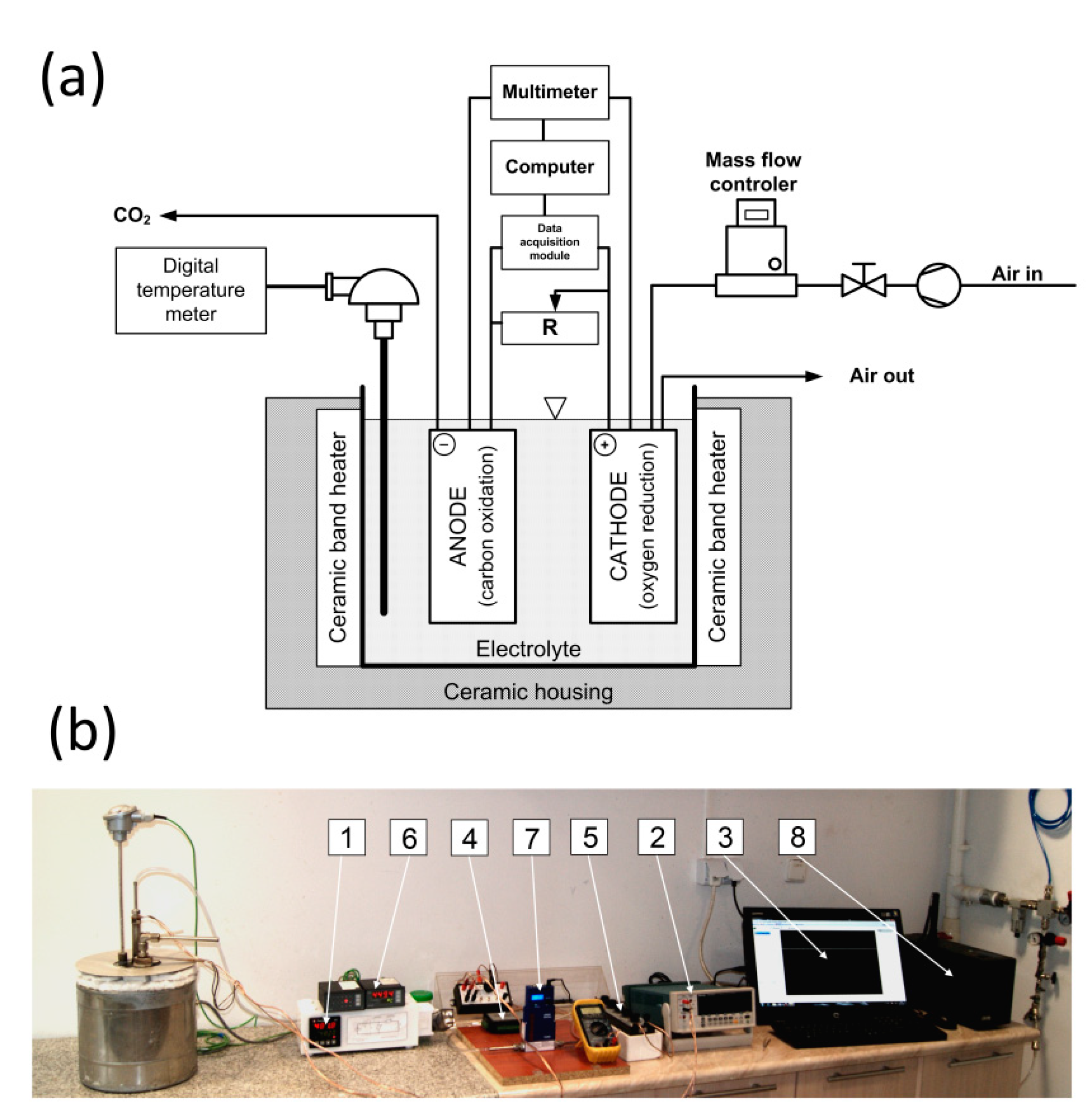 (a)

Multimeter

Computer

Data acquisition module

R

Mass flow controler

$CO_2$

Digital temperature meter

Air in

Air out

Ceramic band heater

−

ANODE (carbon oxidation)

+

CATHODE (oxygen reduction)

Ceramic band heater

Electrolyte

Ceramic housing

(b)

1 6 4 7 5 2 3 8