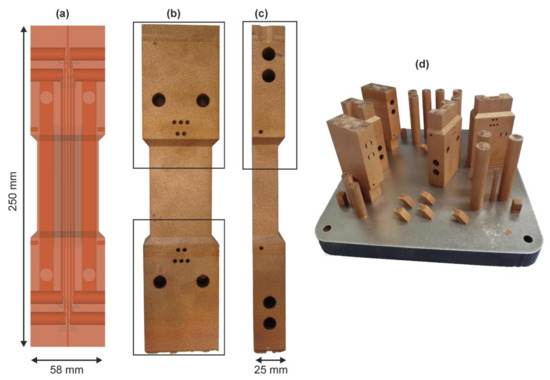 (a)
(b)
(c)
(d)
250 mm
58 mm
25 mm