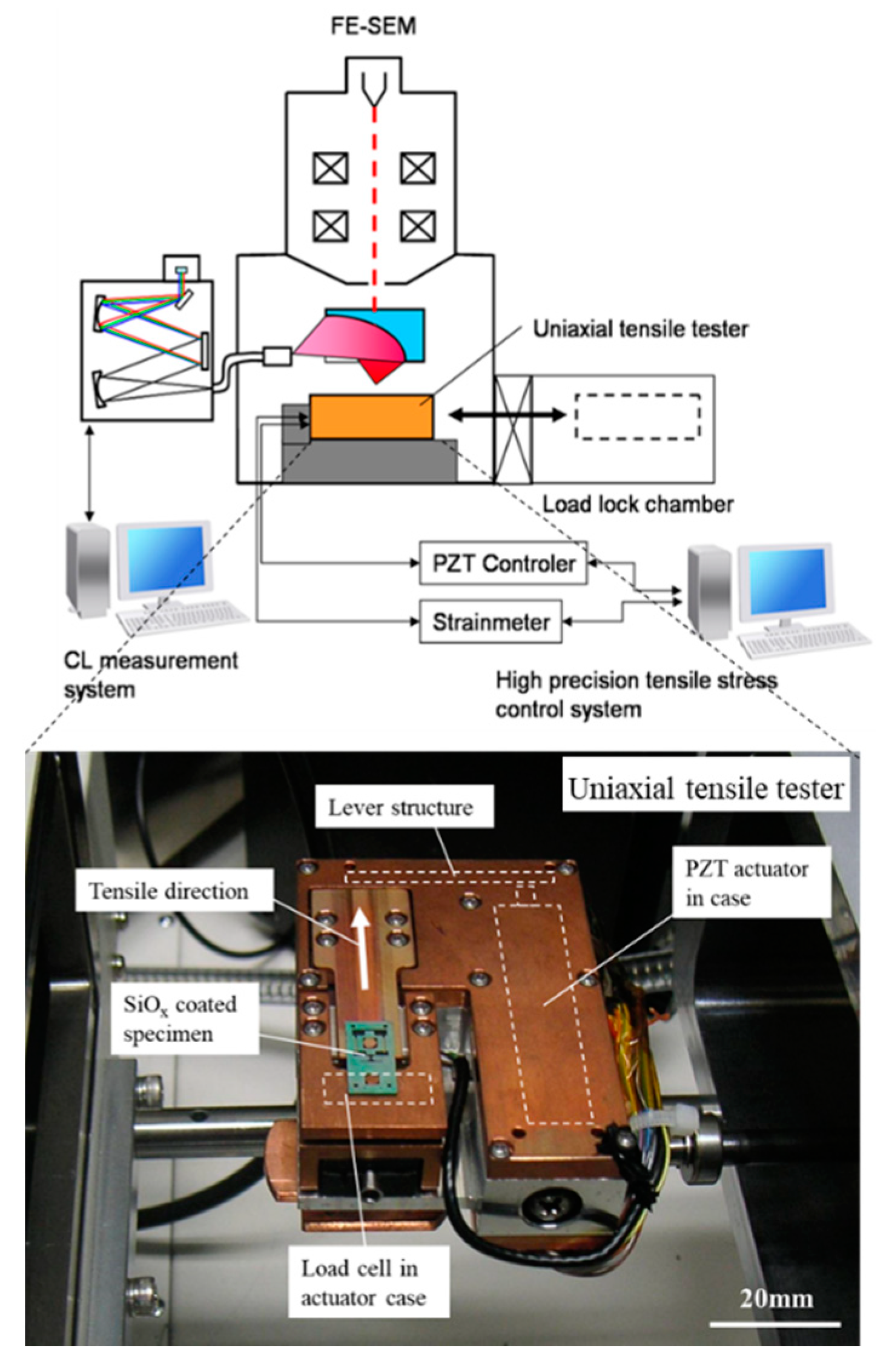 FE-SEM

Uniaxial tensile tester

Load lock chamber

PZT Controler

Strainmeter

CL measurement system

High precision tensile stress control system

Uniaxial tensile tester

Lever structure

Tensile direction

PZT actuator in case

$SiO_x$ coated specimen

Load cell in actuator case

20mm