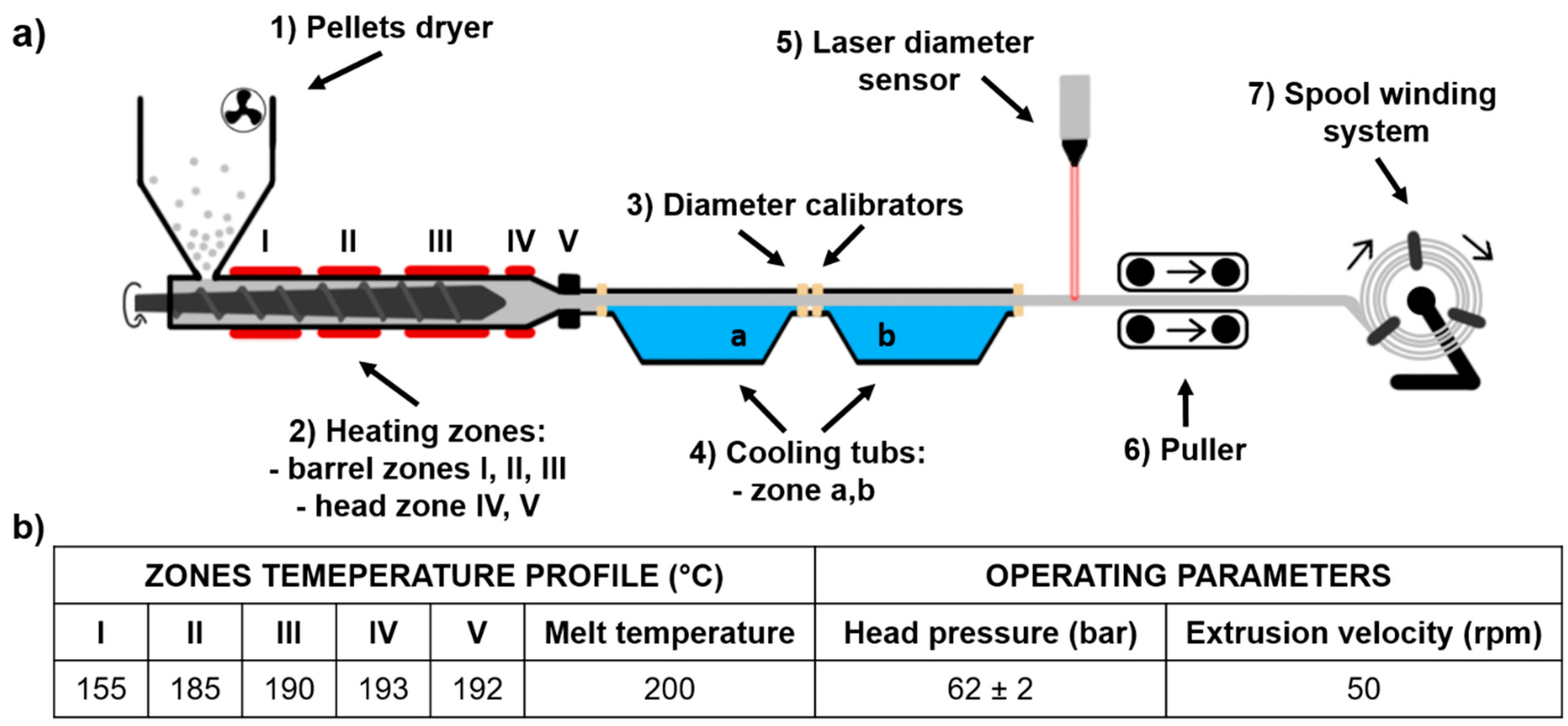 a)

1) Pellets dryer

5) Laser diameter sensor

7) Spool winding system

3) Diameter calibrators

I II III IV V

a b

2) Heating zones:
- barrel zones I, II, III
- head zone IV, V

4) Cooling tubs:
- zone a,b

6) Puller

b)

| ZONES TEMEPERATURE PROFILE (°C) | | | | | | OPERATING PARAMETERS | |
|---|---|---|---|---|---|---|---|
| I | II | III | IV | V | Melt temperature | Head pressure (bar) | Extrusion velocity (rpm) |
| 155 | 185 | 190 | 193 | 192 | 200 | 62 ± 2 | 50 |