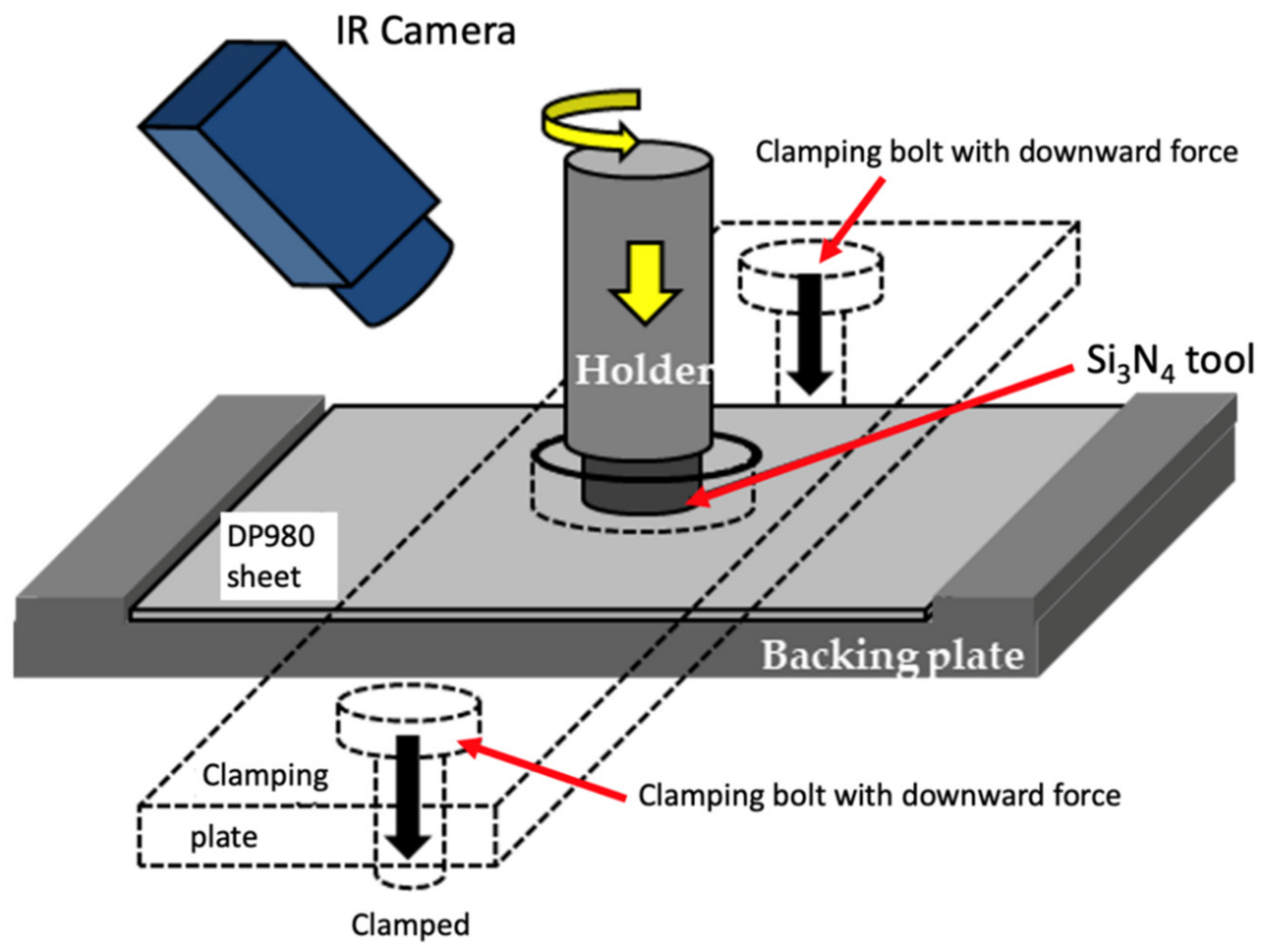 IR Camera

Clamping bolt with downward force

Holder

$Si_3N_4$ tool

DP980 sheet

Backing plate

Clamping

plate

Clamping bolt with downward force

Clamped