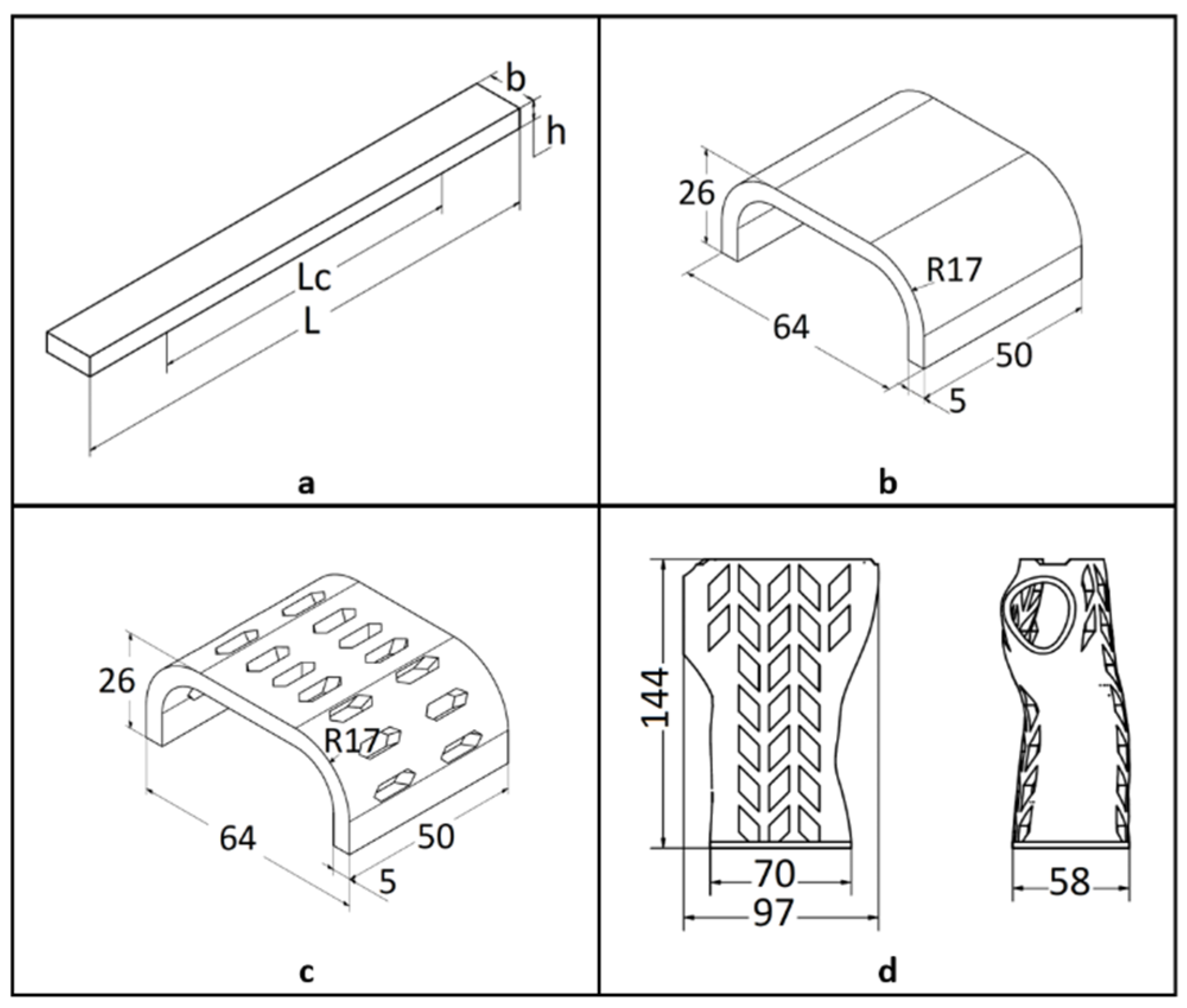 b
h
Lc
L
a

26
R17
64
50
5
b

26
R17
64
50
5
c

144
70
97
58
d