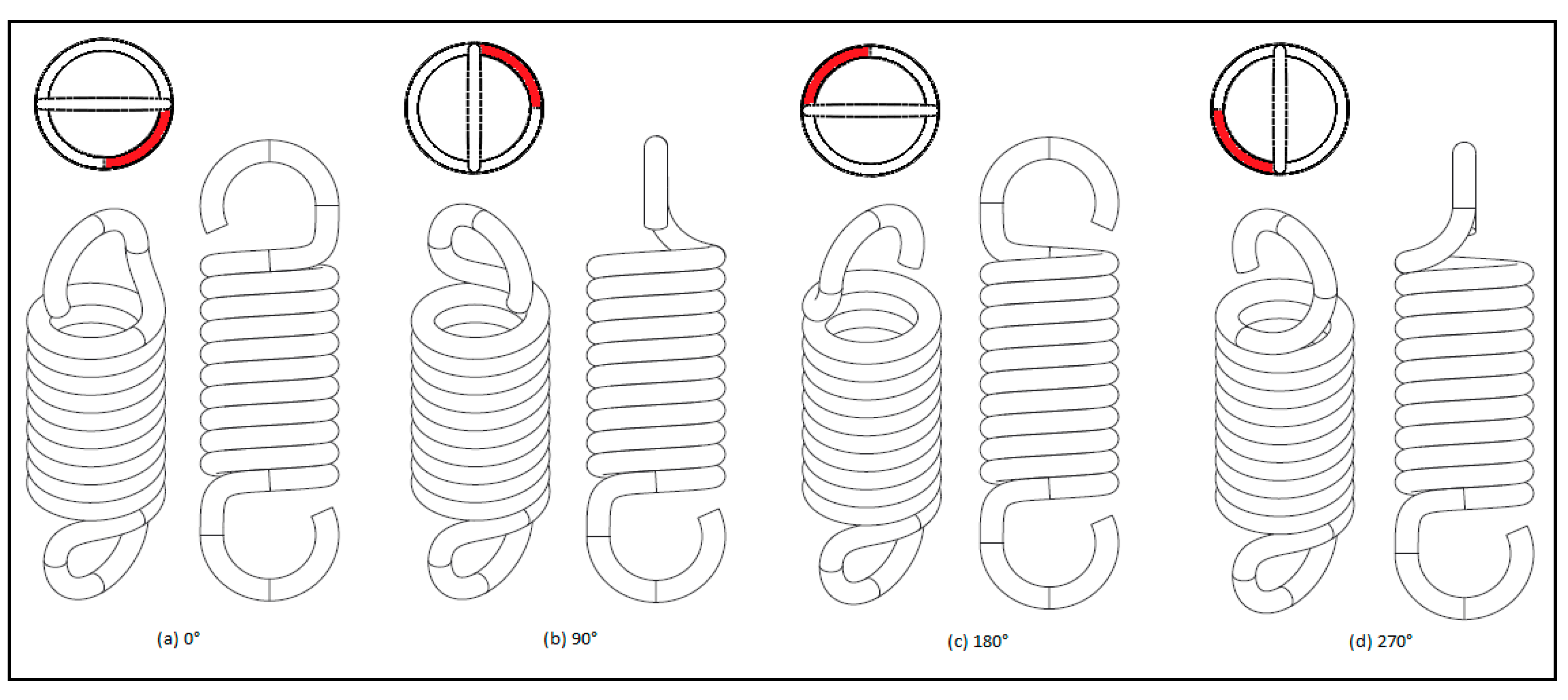 (a) 0°

(b) 90°

(c) 180°

(d) 270°