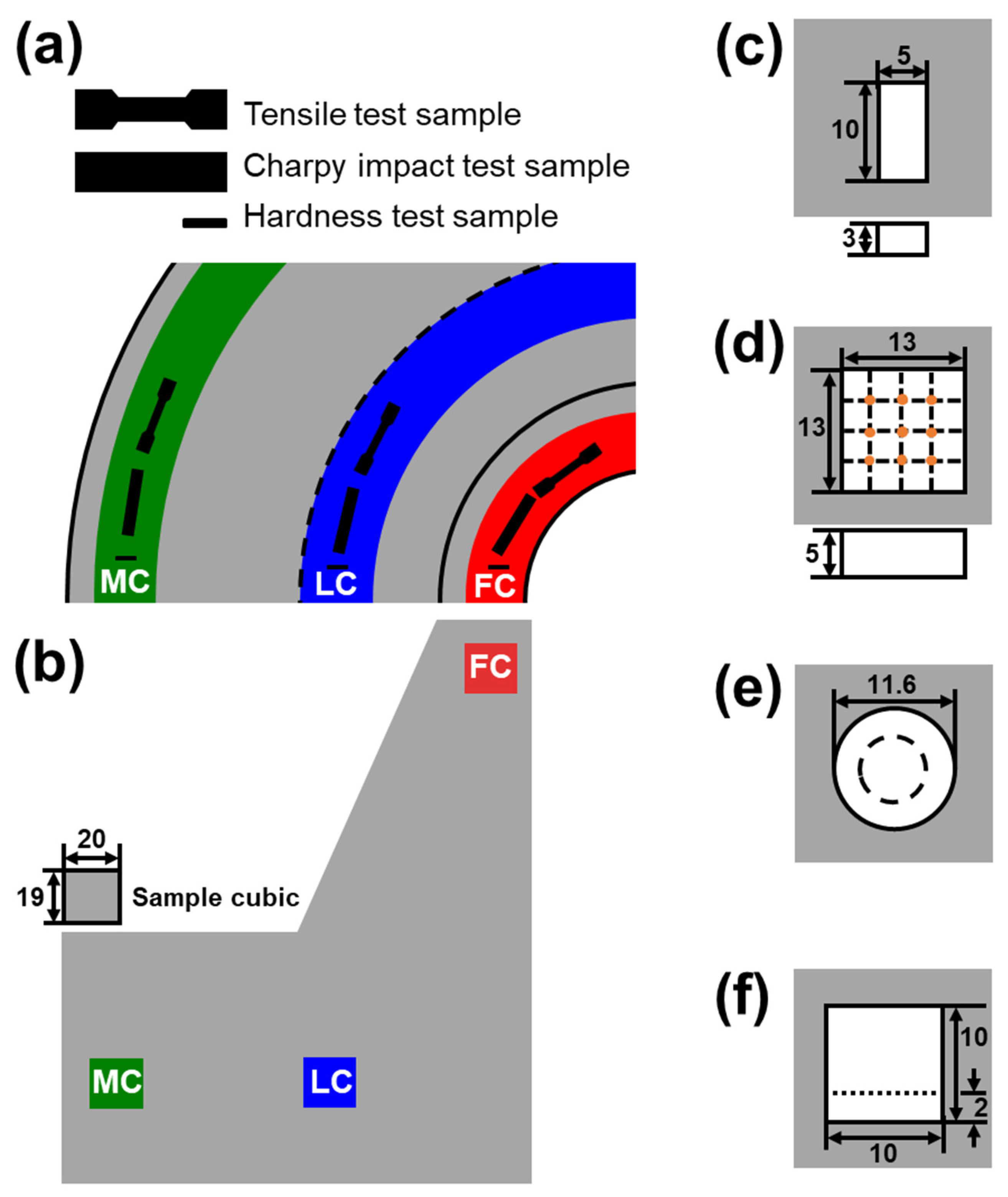 (a)

Tensile test sample

Charpy impact test sample

Hardness test sample

MC

LC

FC

(b)

FC

20

19

Sample cubic

MC

LC

(c)

5

10

3

(d)

13

13

5

(e)

11.6

(f)

10

2

10