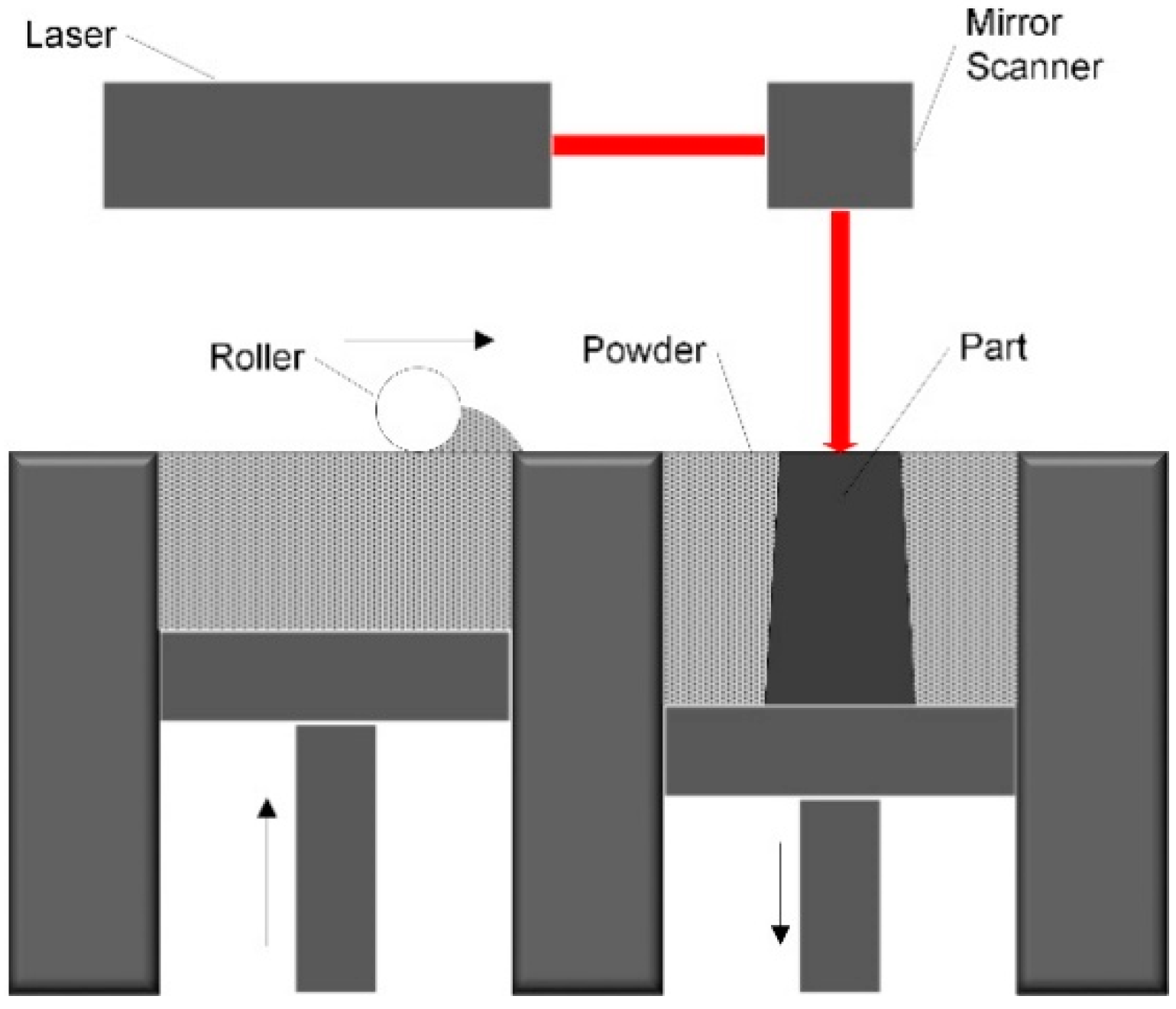 Laser

Mirror Scanner

Roller

Powder

Part