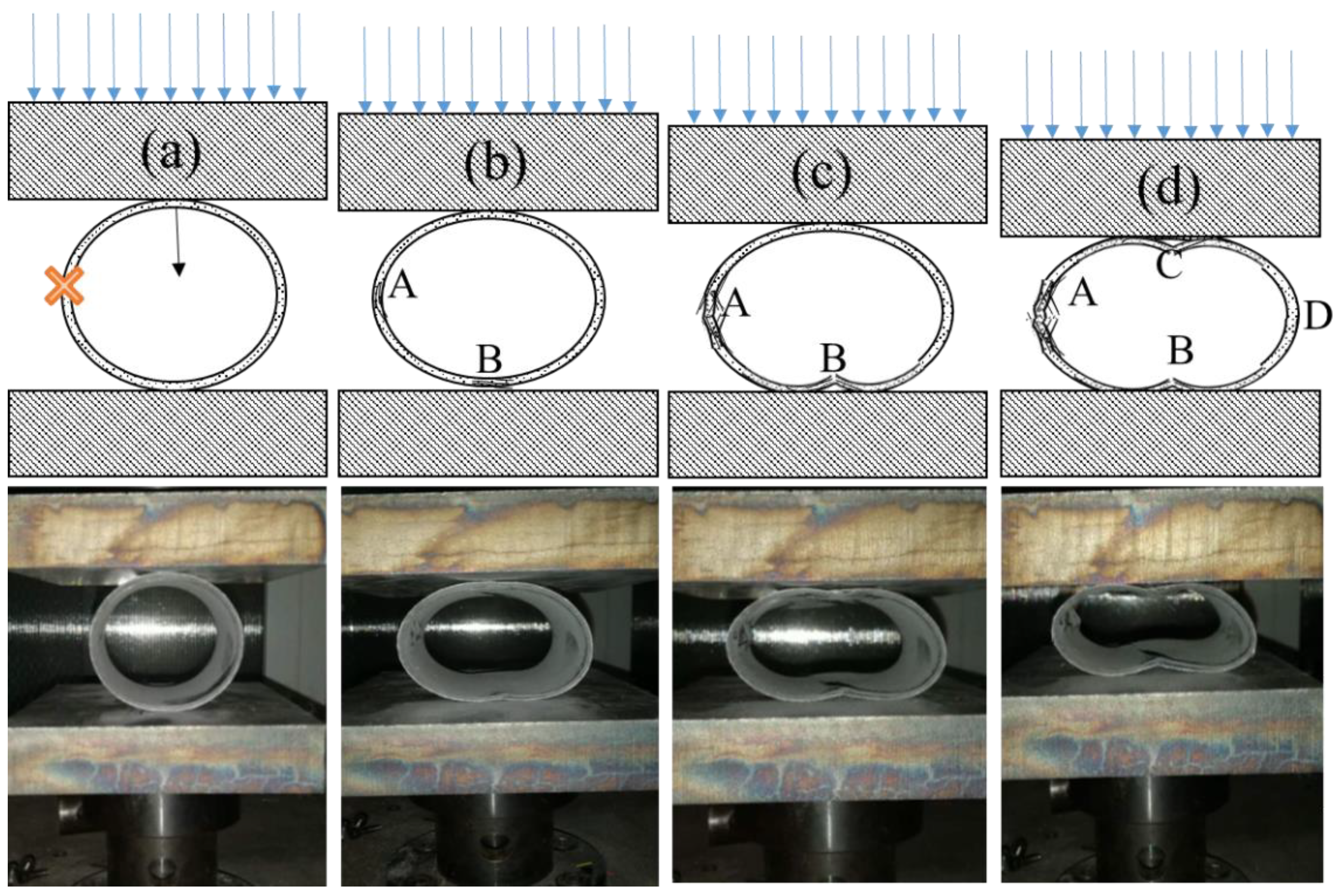 (a)

(b)

A

B

(c)

A

B

(d)

C

A

D

B