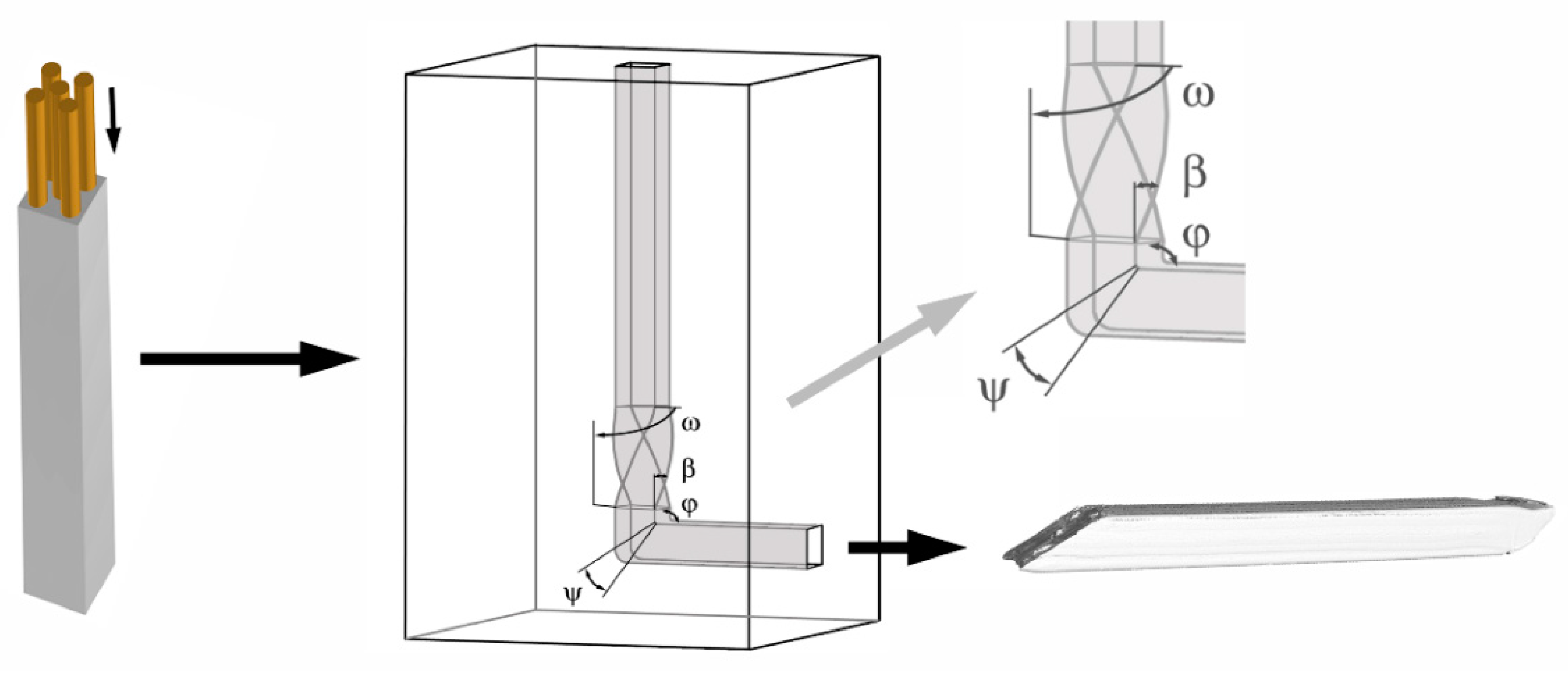 ω
β
φ
ψ
ω
β
φ
ψ