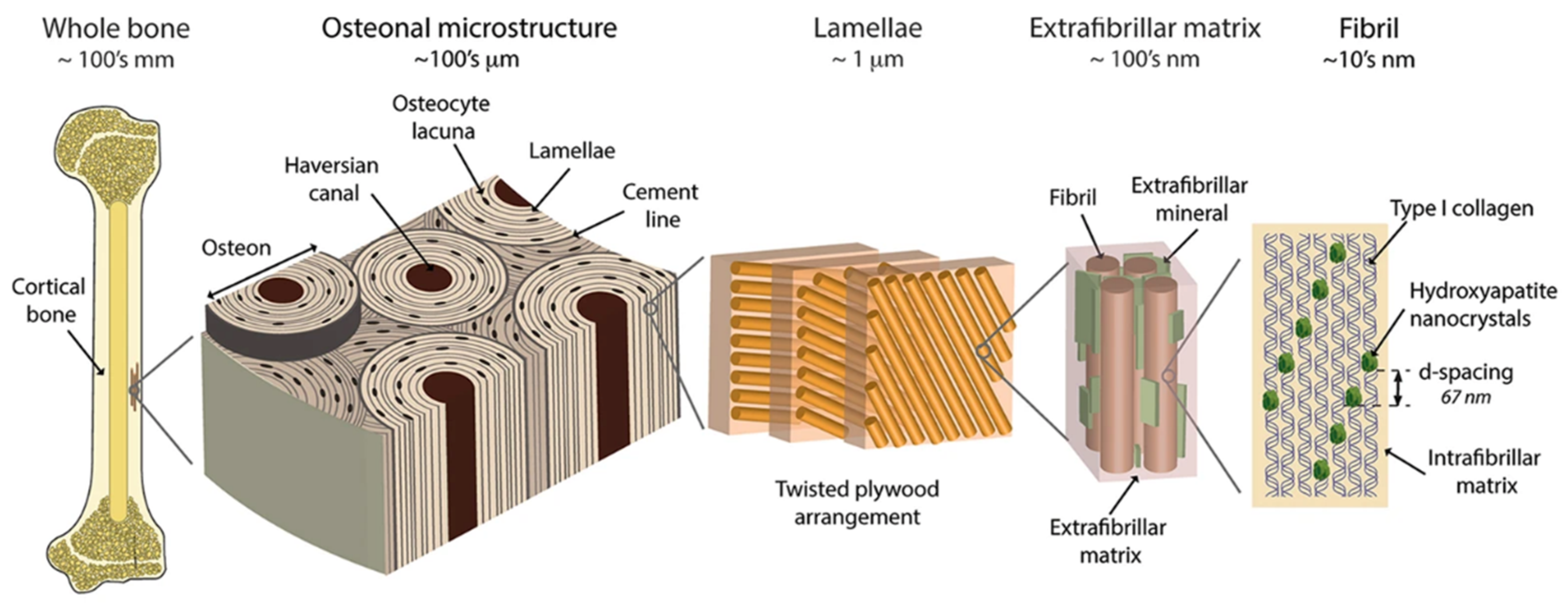 Whole bone
~ 100's mm

Osteonal microstructure
~100's μm

Lamellae
~ 1 μm

Extrafibrillar matrix
~ 100's nm

Fibril
~10's nm

Cortical bone

Osteon

Haversian canal

Osteocyte lacuna

Lamellae

Cement line

Twisted plywood arrangement

Fibril

Extrafibrillar mineral

Extrafibrillar matrix

Type I collagen

Hydroxyapatite nanocrystals

d-spacing
67 nm

Intrafibrillar matrix