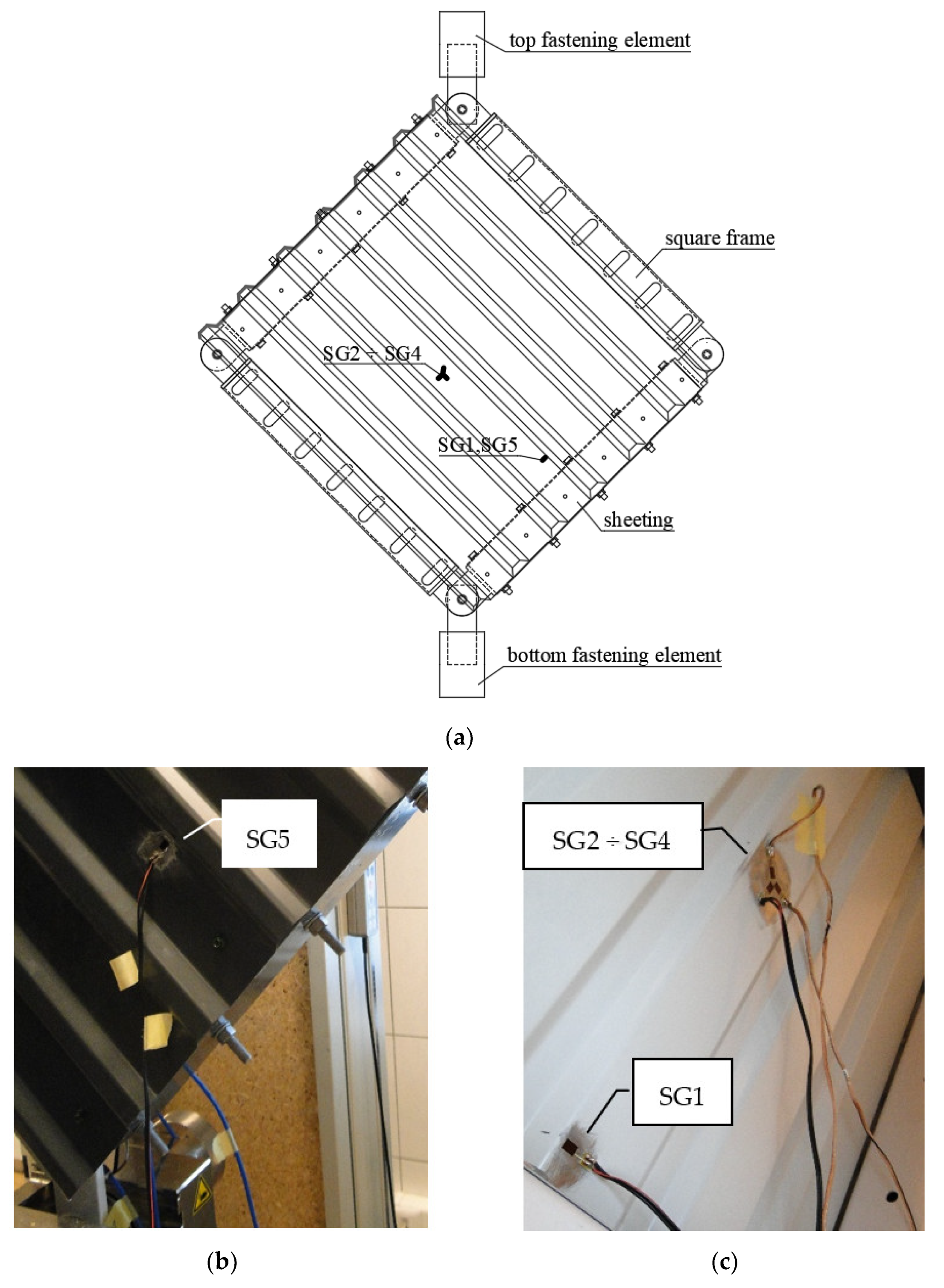 top fastening element

square frame

SG2 ÷ SG4

SG1,SG5

sheeting

bottom fastening element

(a)

SG5

SG2 ÷ SG4

SG1

(b)

(c)