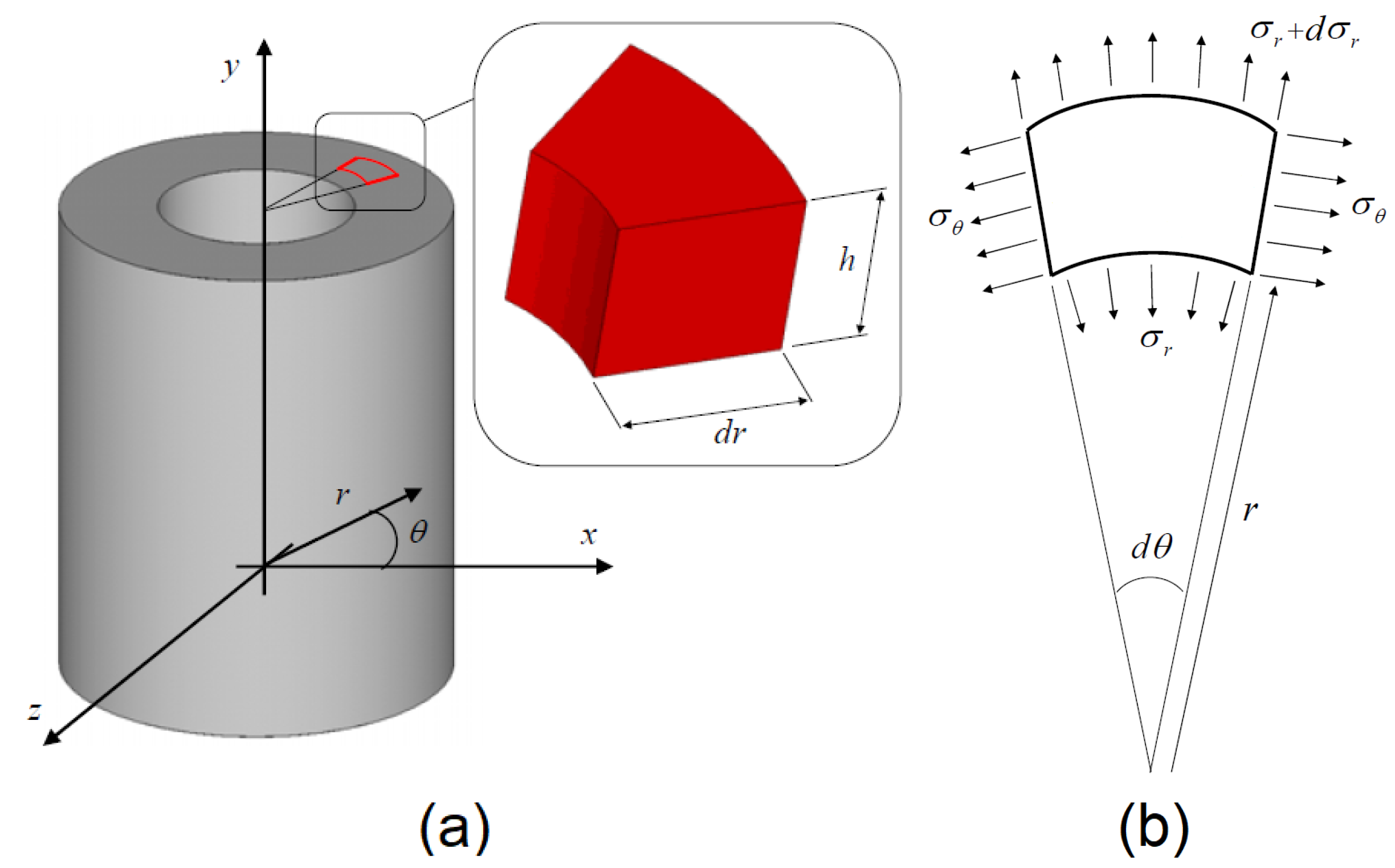 $y$

$h$

$dr$

$r$

$\theta$

$x$

$z$

(a)

$\sigma_r + d\sigma_r$

$\sigma_\theta$

$\sigma_\theta$

$\sigma_r$

$r$

$d\theta$

(b)