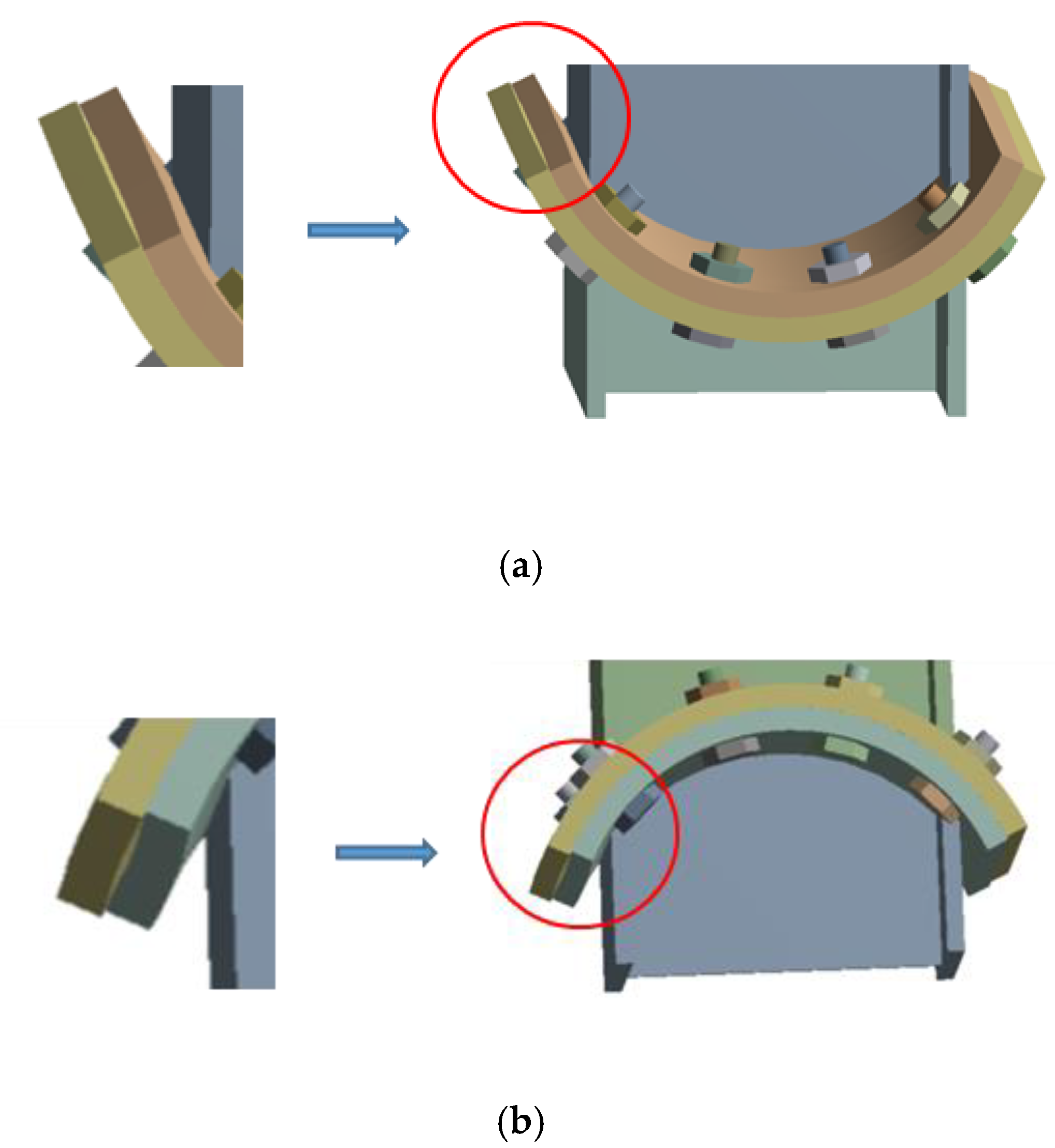 (a)

(b)