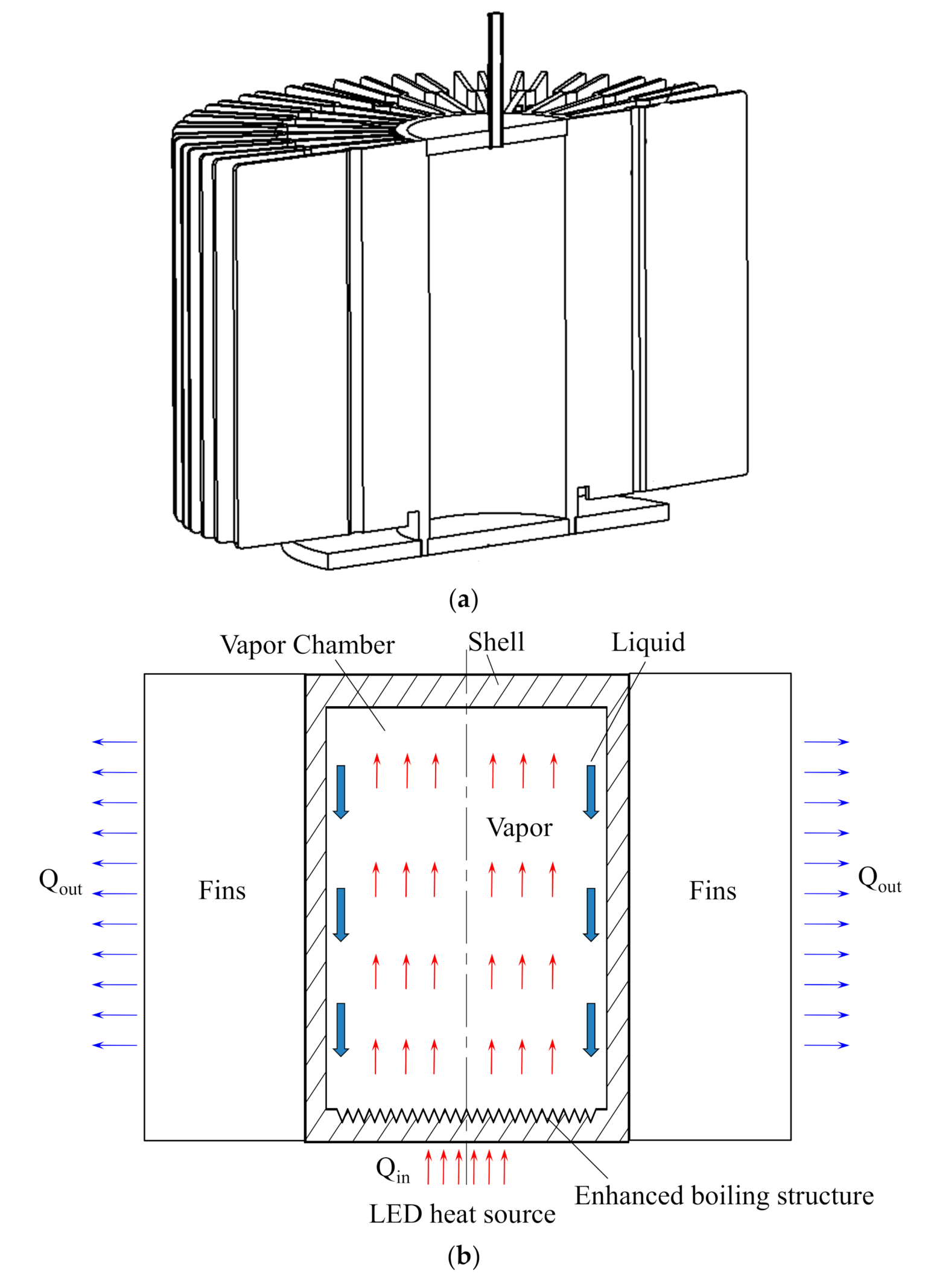 (a)

Vapor Chamber

Shell

Liquid

Vapor

$Q_{out}$

Fins

Fins

$Q_{out}$

$Q_{in}$

LED heat source

Enhanced boiling structure

(b)