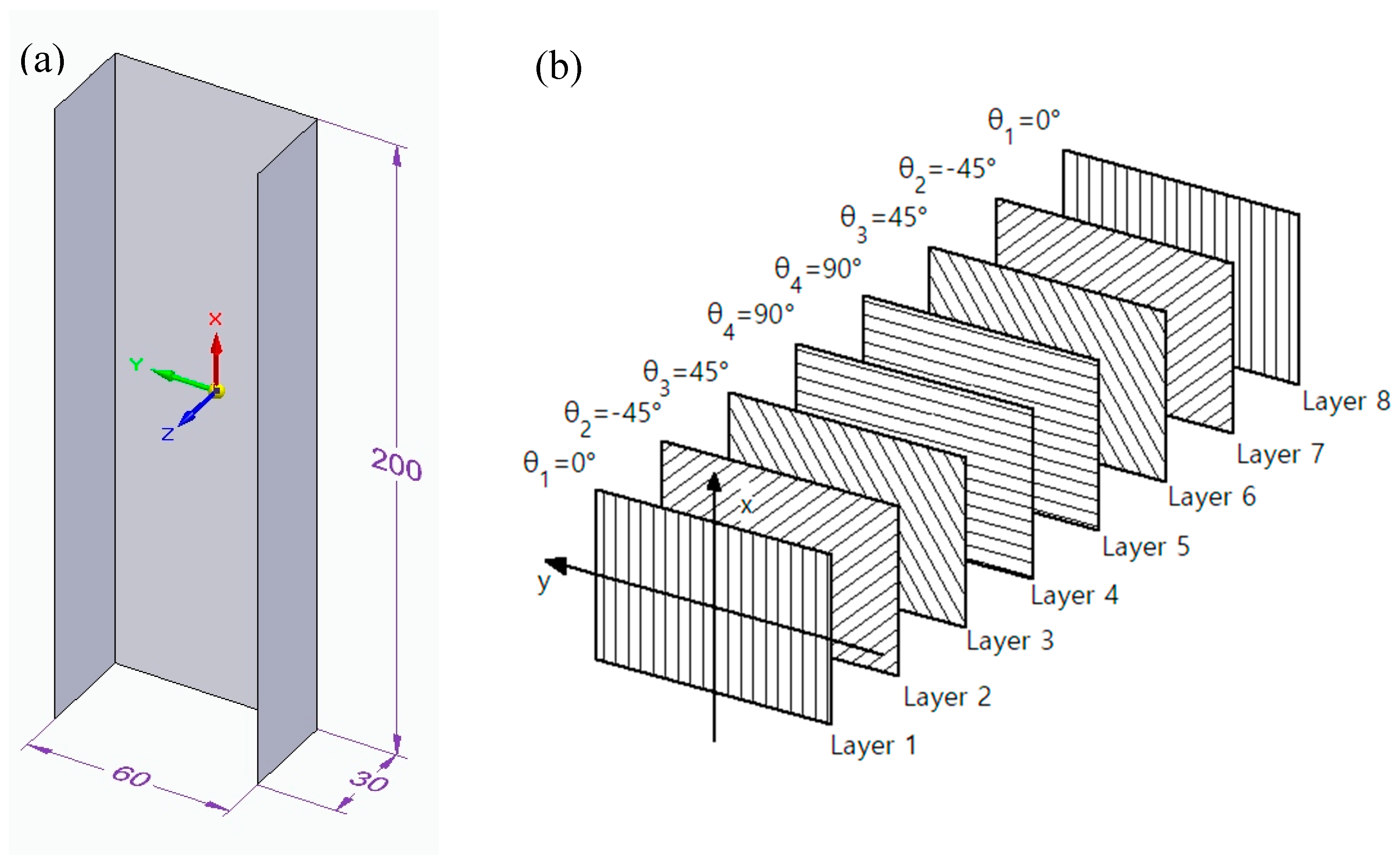 (a)

X
Y
Z
200
60
30

(b)

$\theta_1=0°$
$\theta_2=-45°$
$\theta_3=45°$
$\theta_4=90°$
$\theta_4=90°$
$\theta_3=45°$
$\theta_2=-45°$
$\theta_1=0°$

x
y

Layer 8
Layer 7
Layer 6
Layer 5
Layer 4
Layer 3
Layer 2
Layer 1