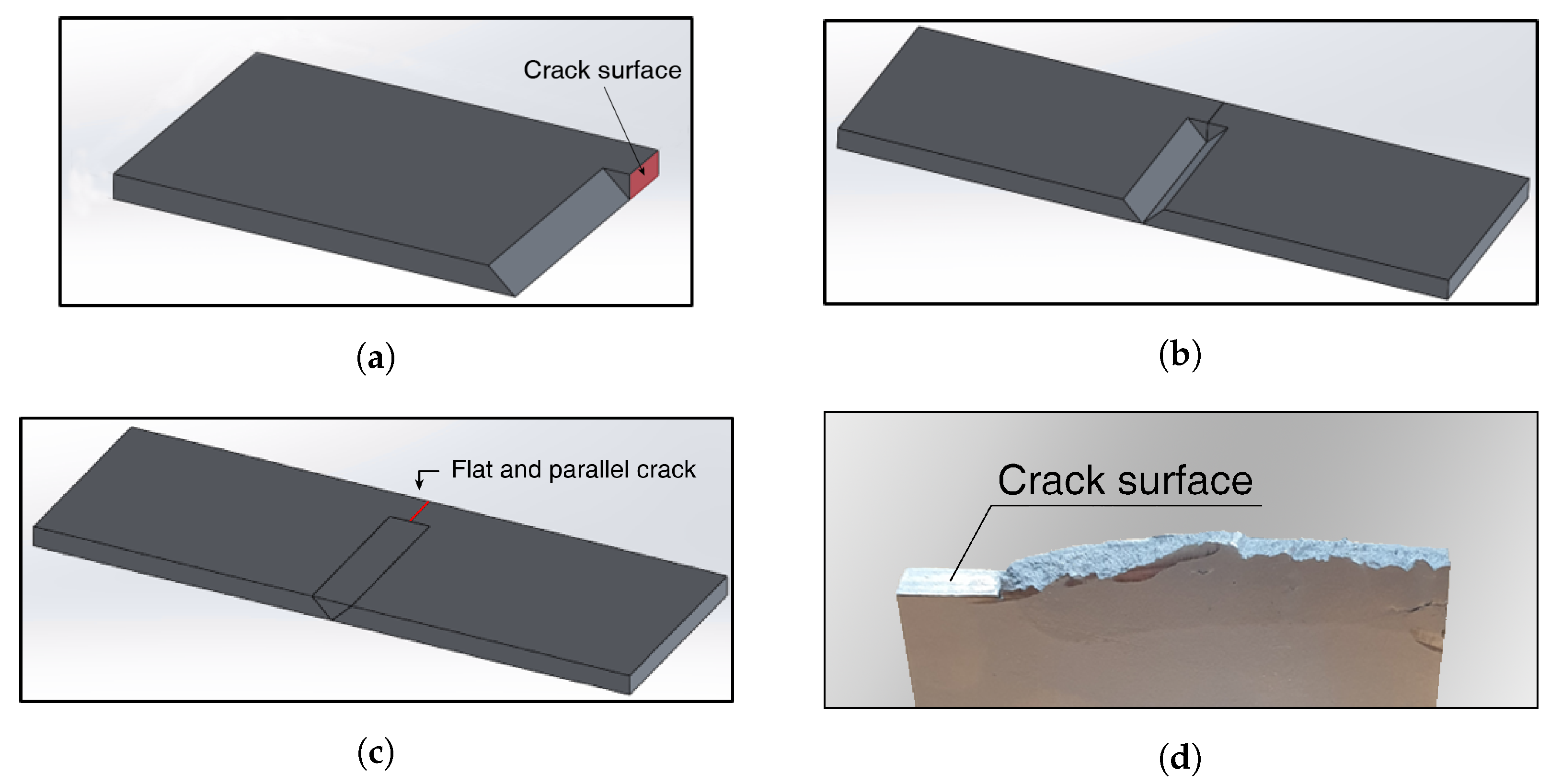 Crack surface

(a)

(b)

Flat and parallel crack

(c)

Crack surface

(d)