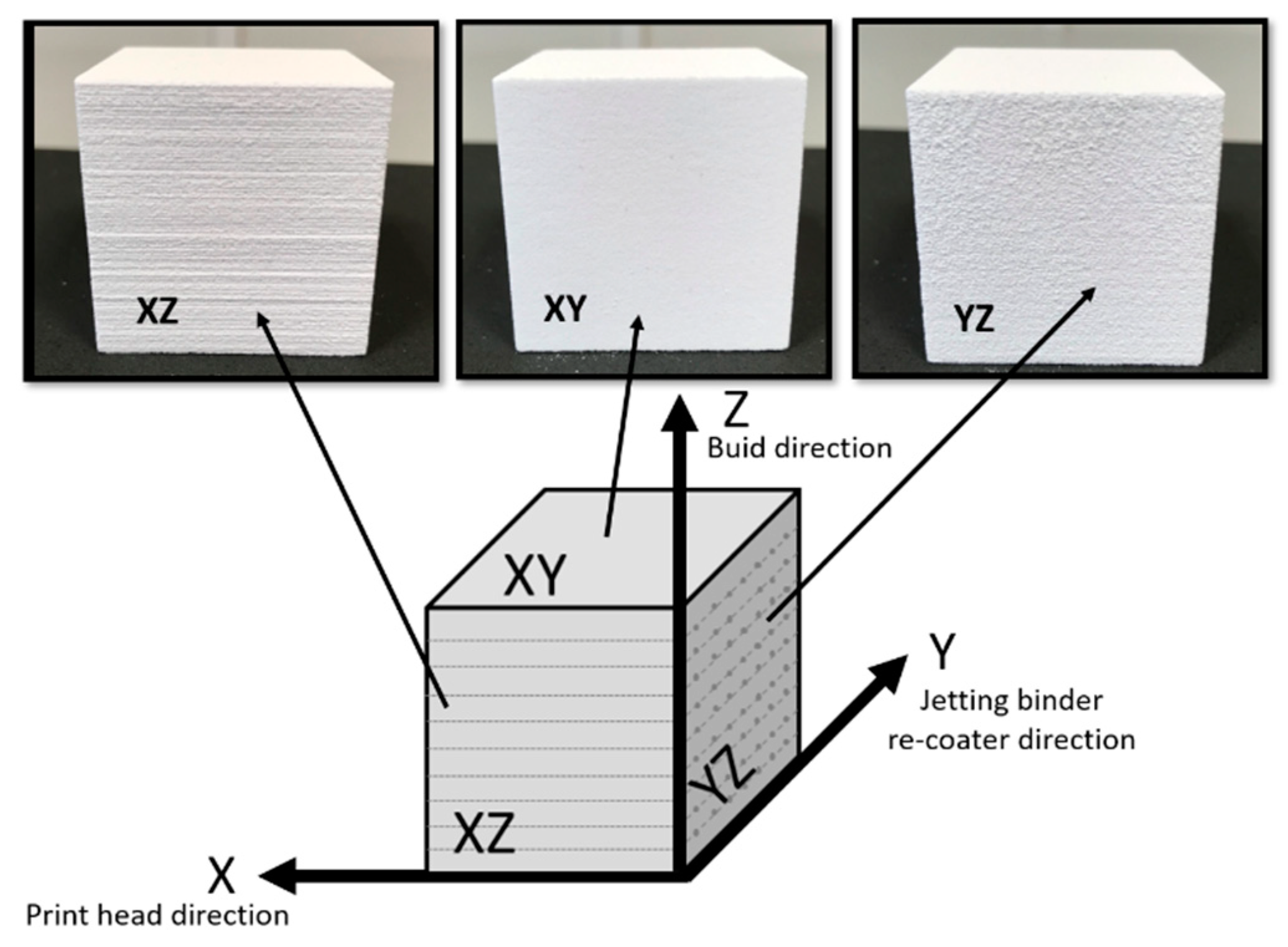 XZ

XY

YZ

Z
Buid direction

XY

Y
Jetting binder re-coater direction

YZ

XZ

X
Print head direction