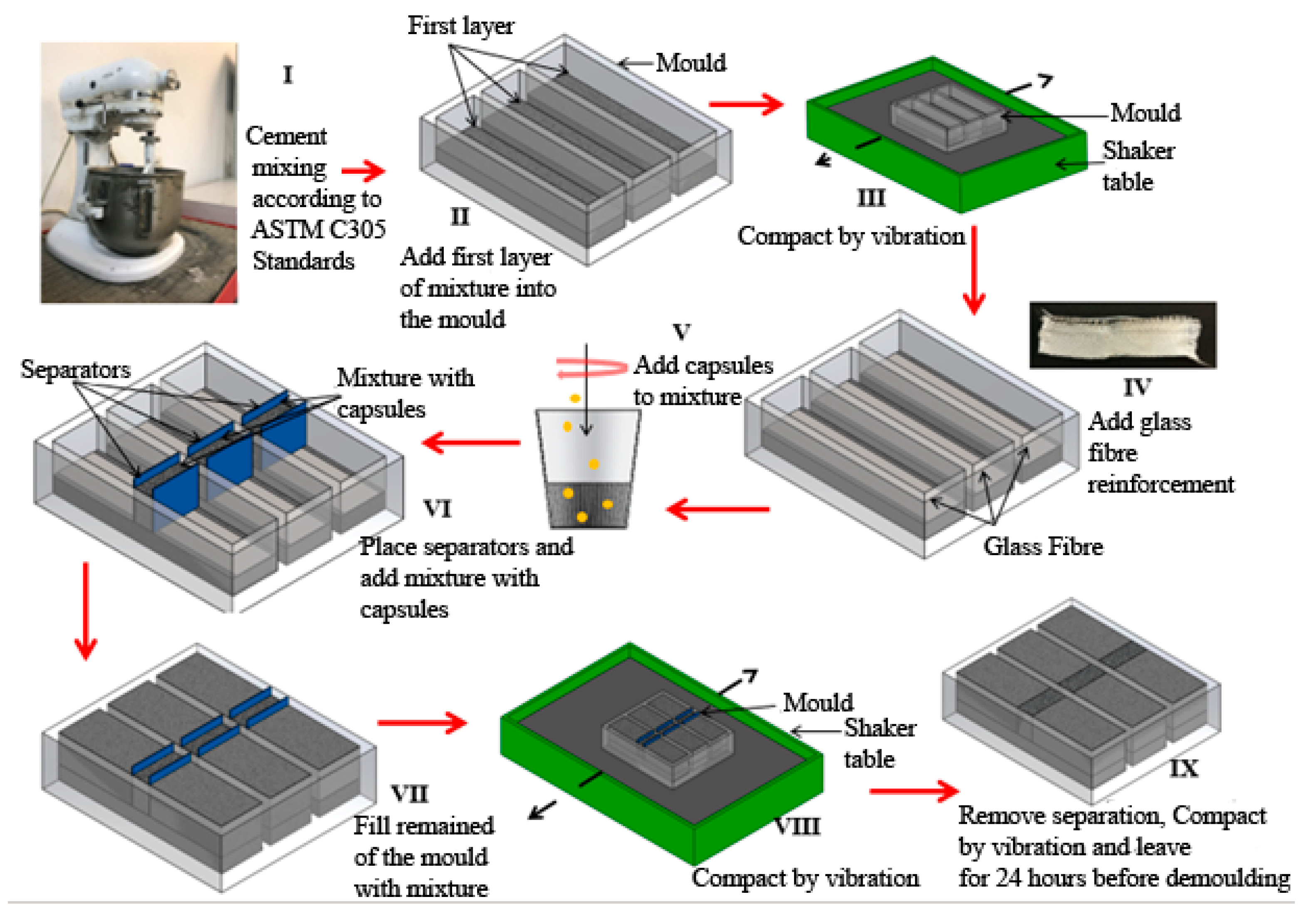 I

Cement mixing according to ASTM C305 Standards

First layer

Mould

II

Add first layer of mixture into the mould

Mould

Shaker table

III

Compact by vibration

IV

Add glass fibre reinforcement

Glass Fibre

V

Add capsules to mixture

Separators

Mixture with capsules

VI

Place separators and add mixture with capsules

VII

Fill remained of the mould with mixture

Mould

Shaker table

VIII

Compact by vibration

IX

Remove separation, Compact by vibration and leave for 24 hours before demoulding