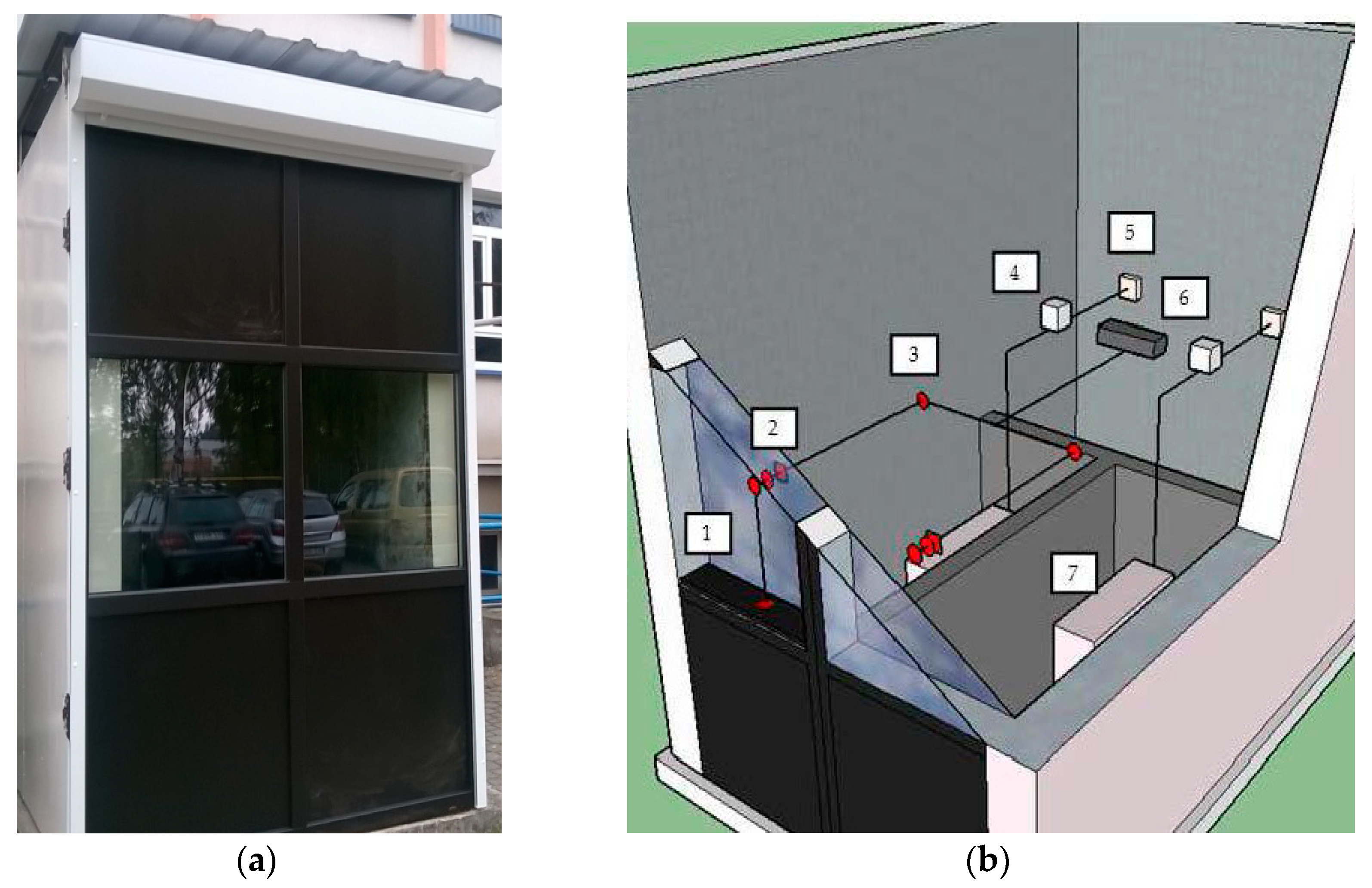 (a)

5
4
6
3
2
1
7

(b)