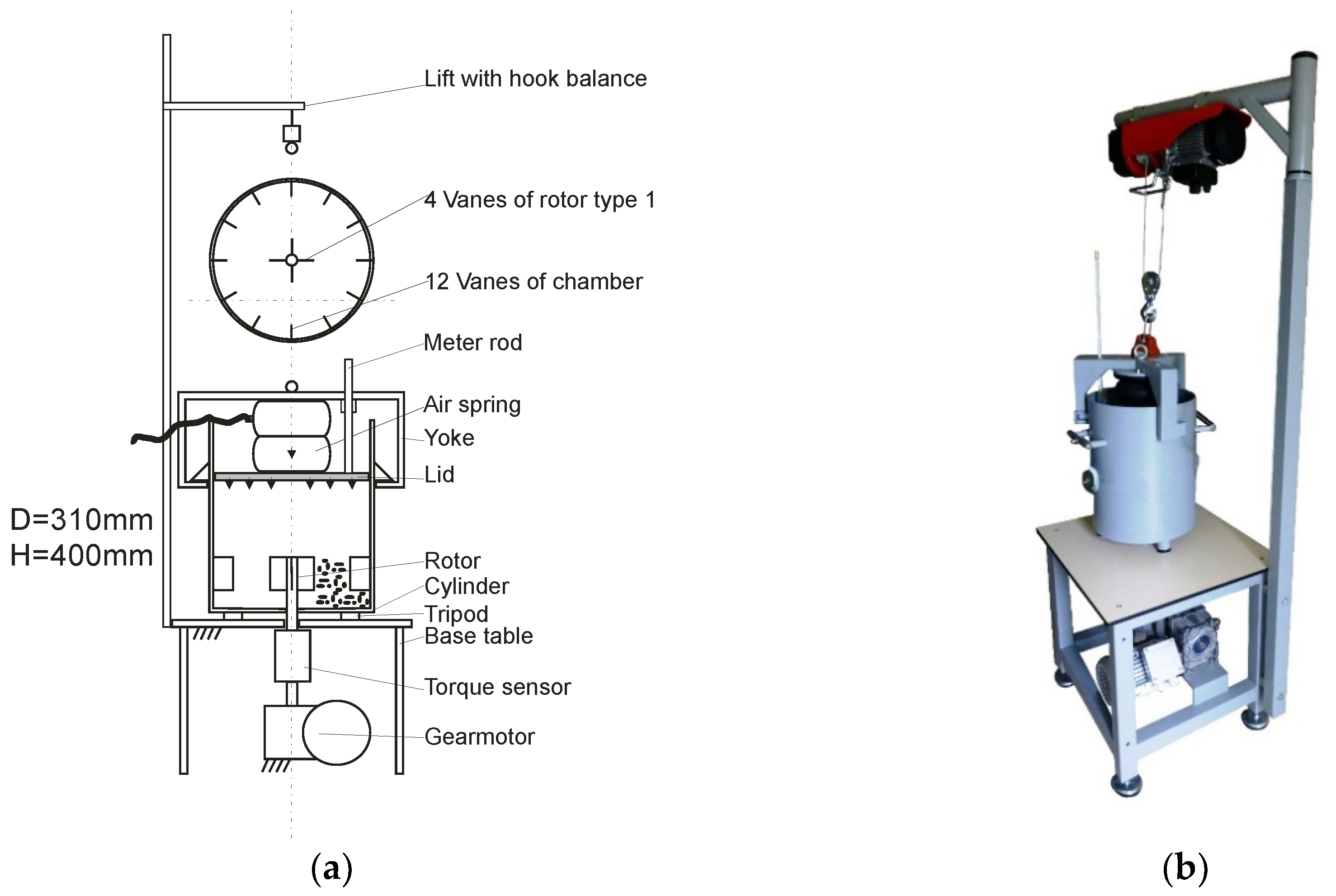 Lift with hook balance
4 Vanes of rotor type 1
12 Vanes of chamber
Meter rod
Air spring
Yoke
Lid
D=310mm
H=400mm
Rotor
Cylinder
Tripod
Base table
Torque sensor
Gearmotor
(a)
(b)