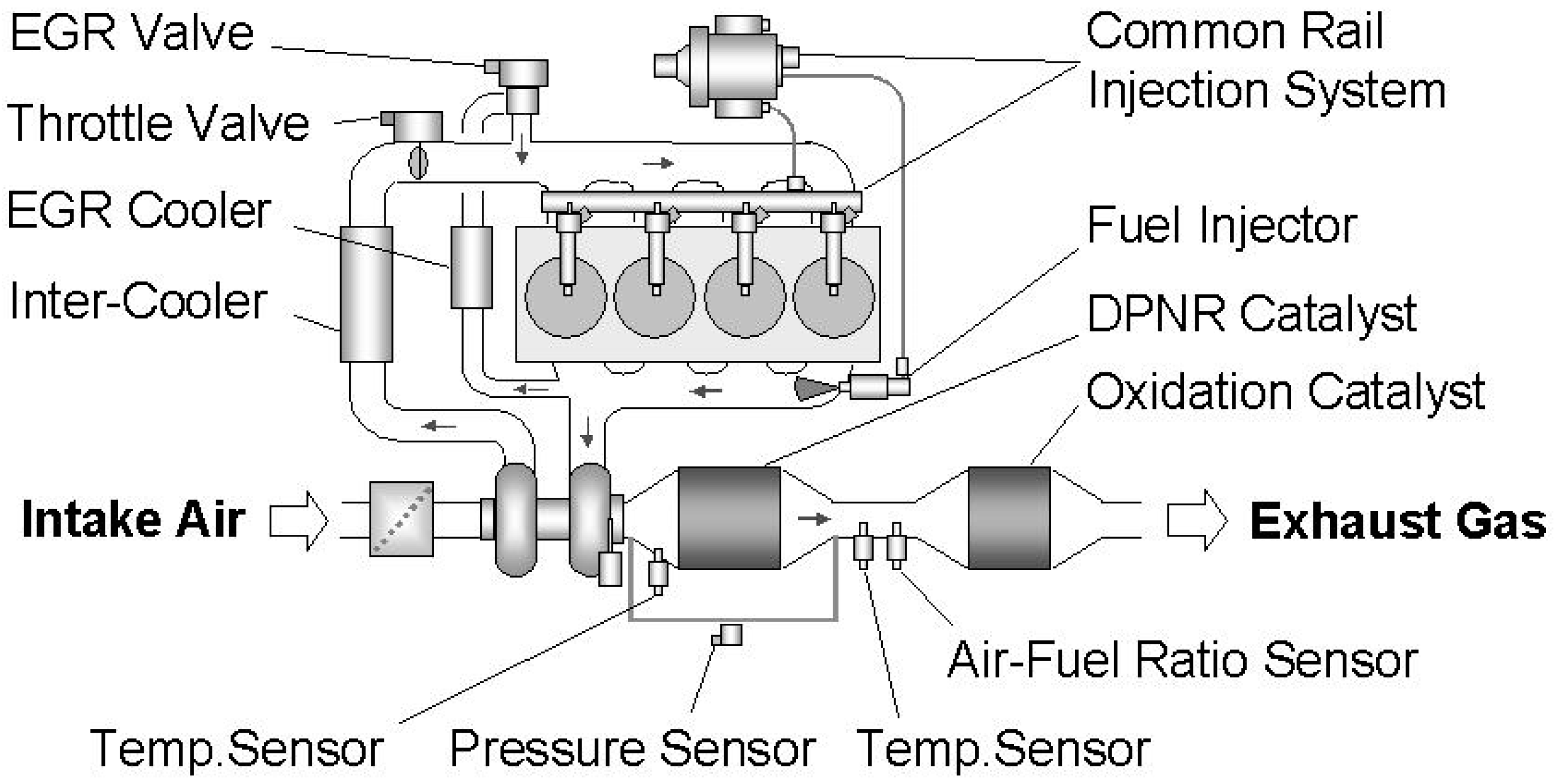 EGR Valve

Throttle Valve

EGR Cooler

Inter-Cooler

Common Rail Injection System

Fuel Injector

DPNR Catalyst

Oxidation Catalyst

Intake Air

Exhaust Gas

Air-Fuel Ratio Sensor

Temp.Sensor

Pressure Sensor

Temp.Sensor