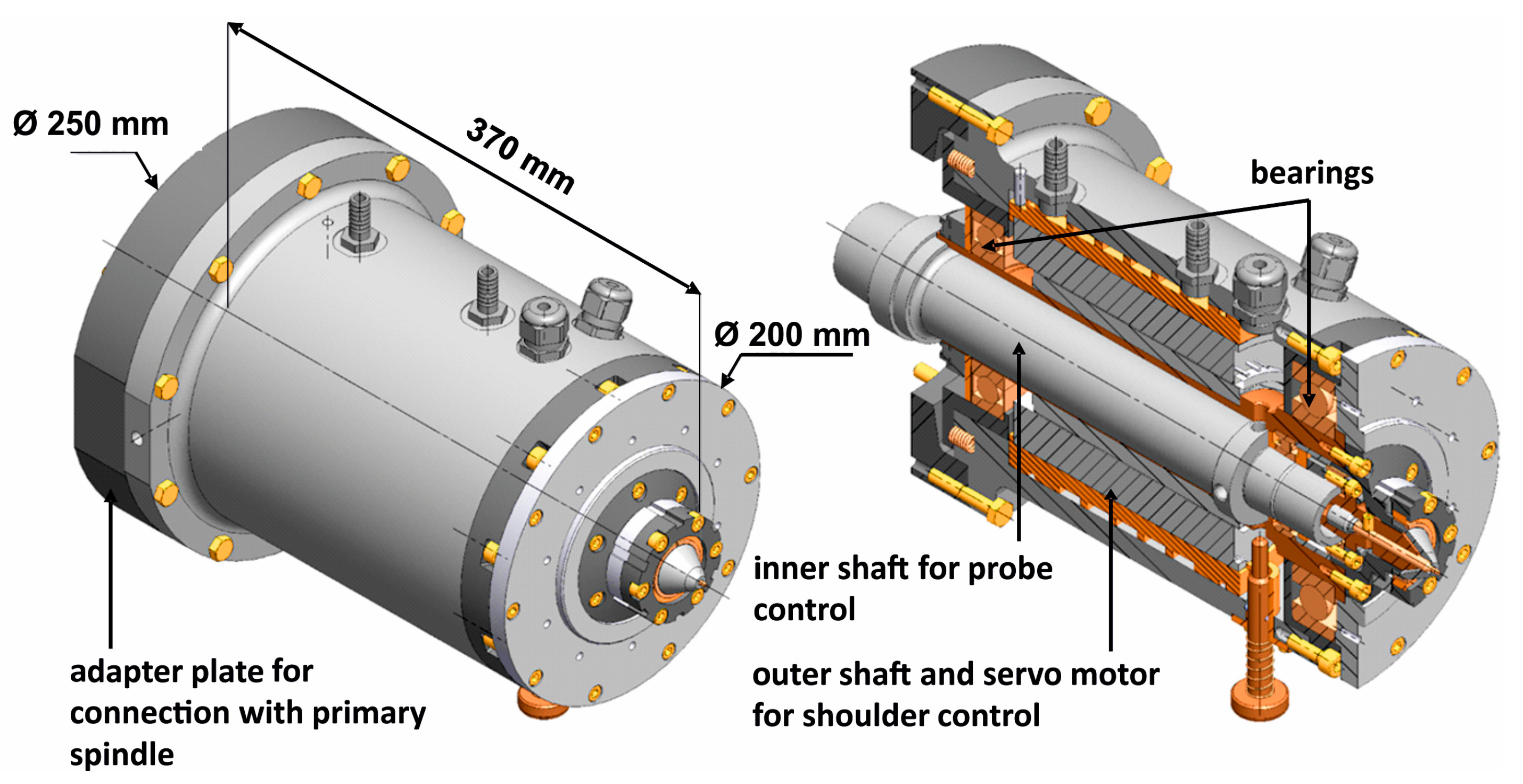 Ø 250 mm

370 mm

Ø 200 mm

adapter plate for connection with primary spindle

bearings

inner shaft for probe control

outer shaft and servo motor for shoulder control