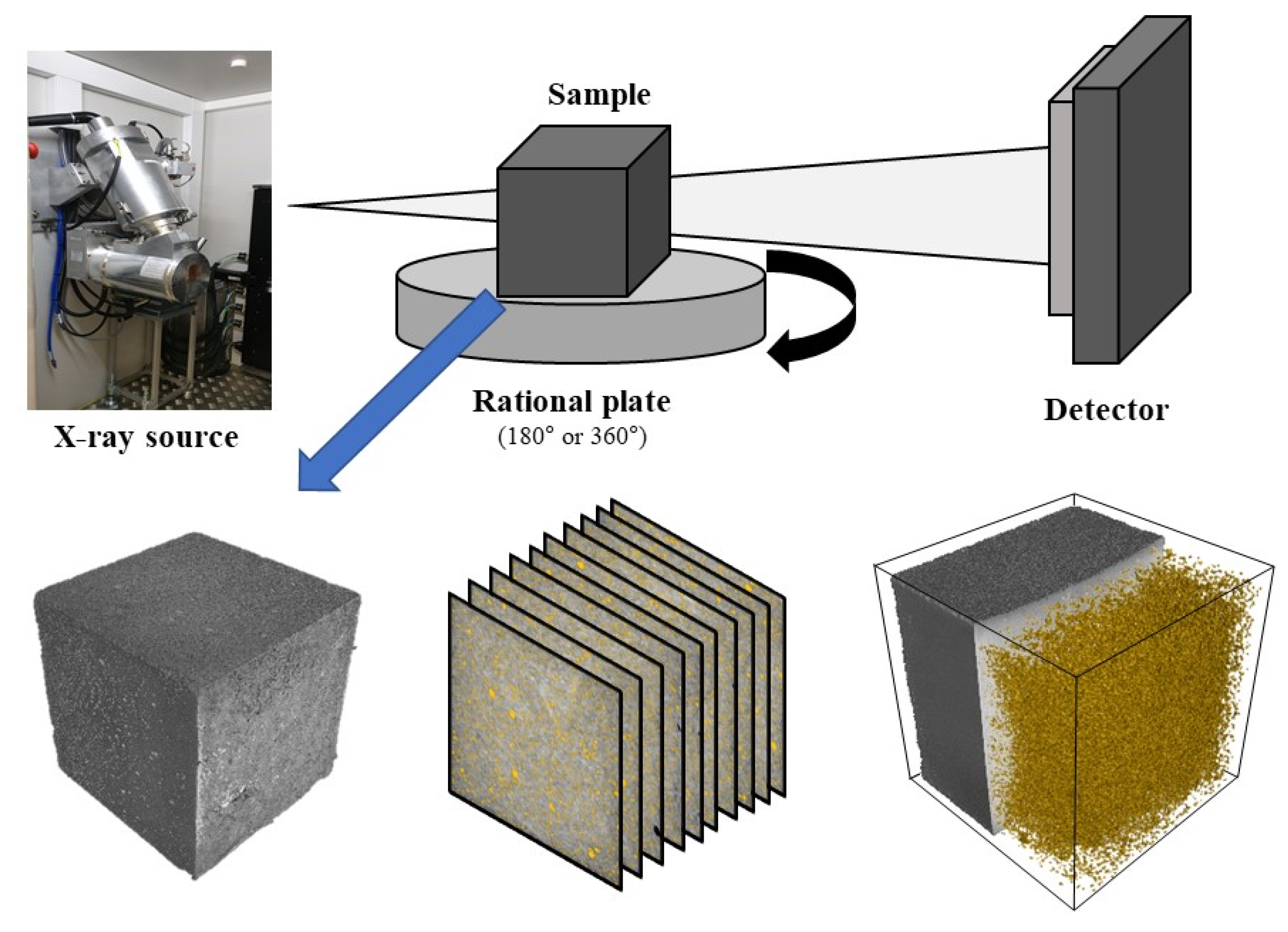 Sample

X-ray source

Rational plate
(180° or 360°)

Detector