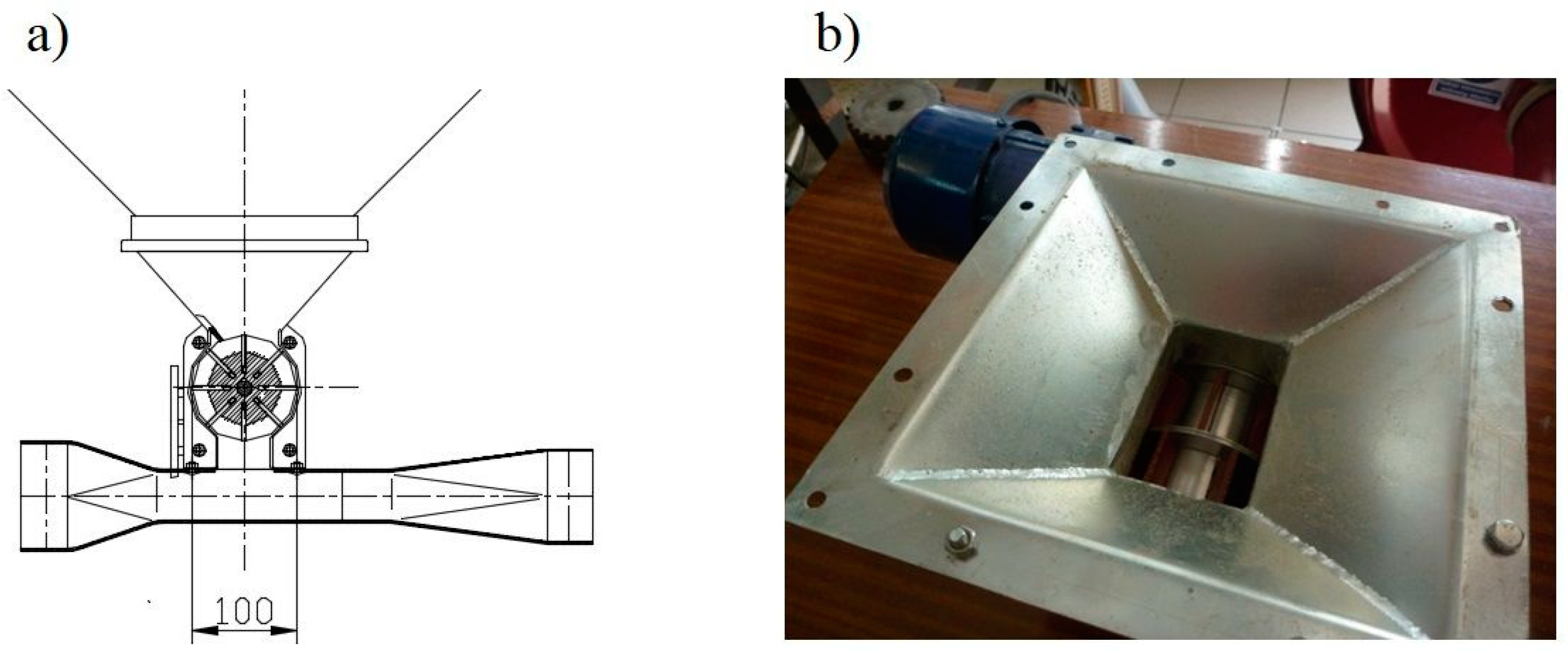 a)

100

b)