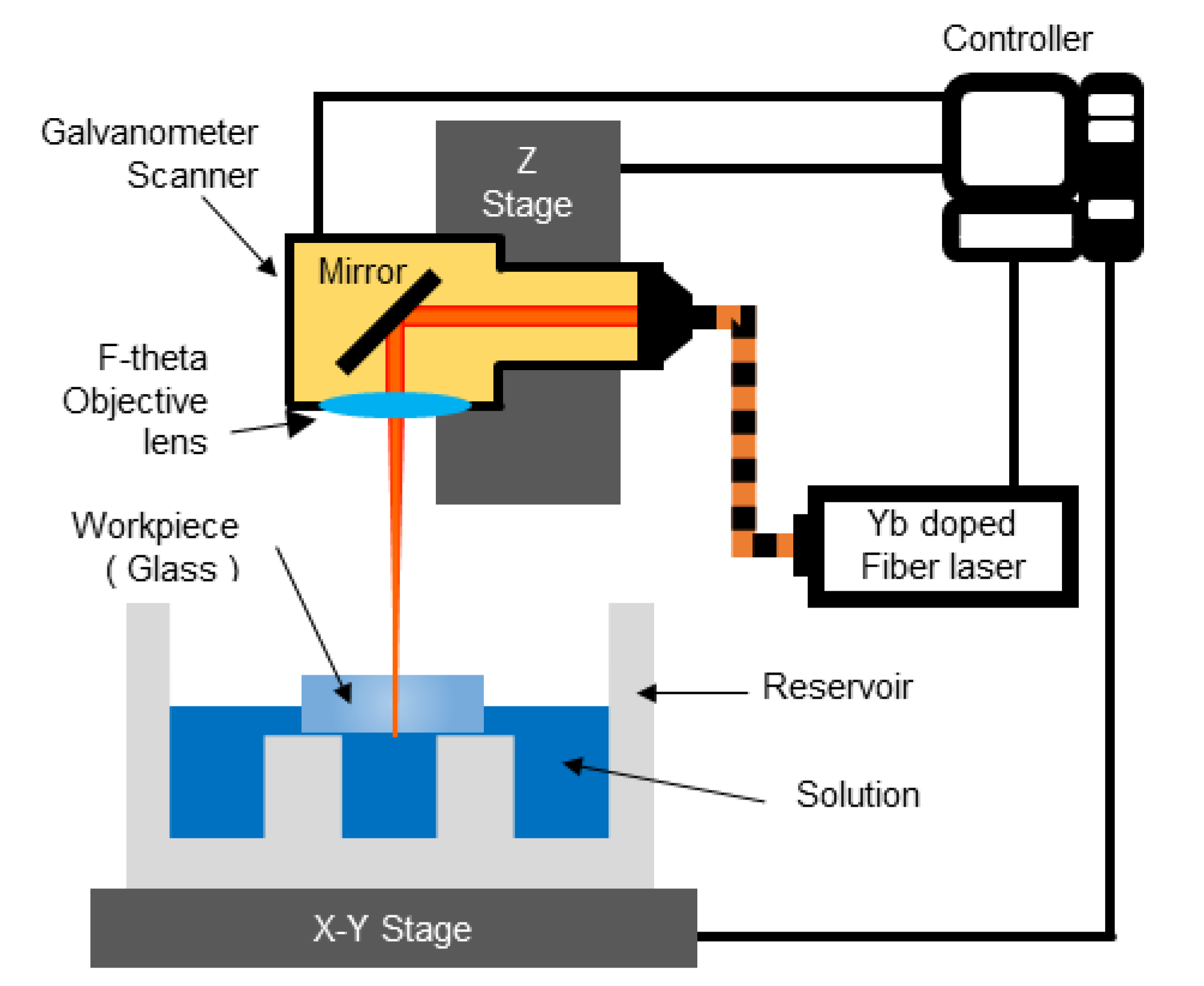 Controller

Galvanometer Scanner

Z Stage

Mirror

F-theta Objective lens

Workpiece ( Glass )

Yb doped Fiber laser

Reservoir

Solution

X-Y Stage