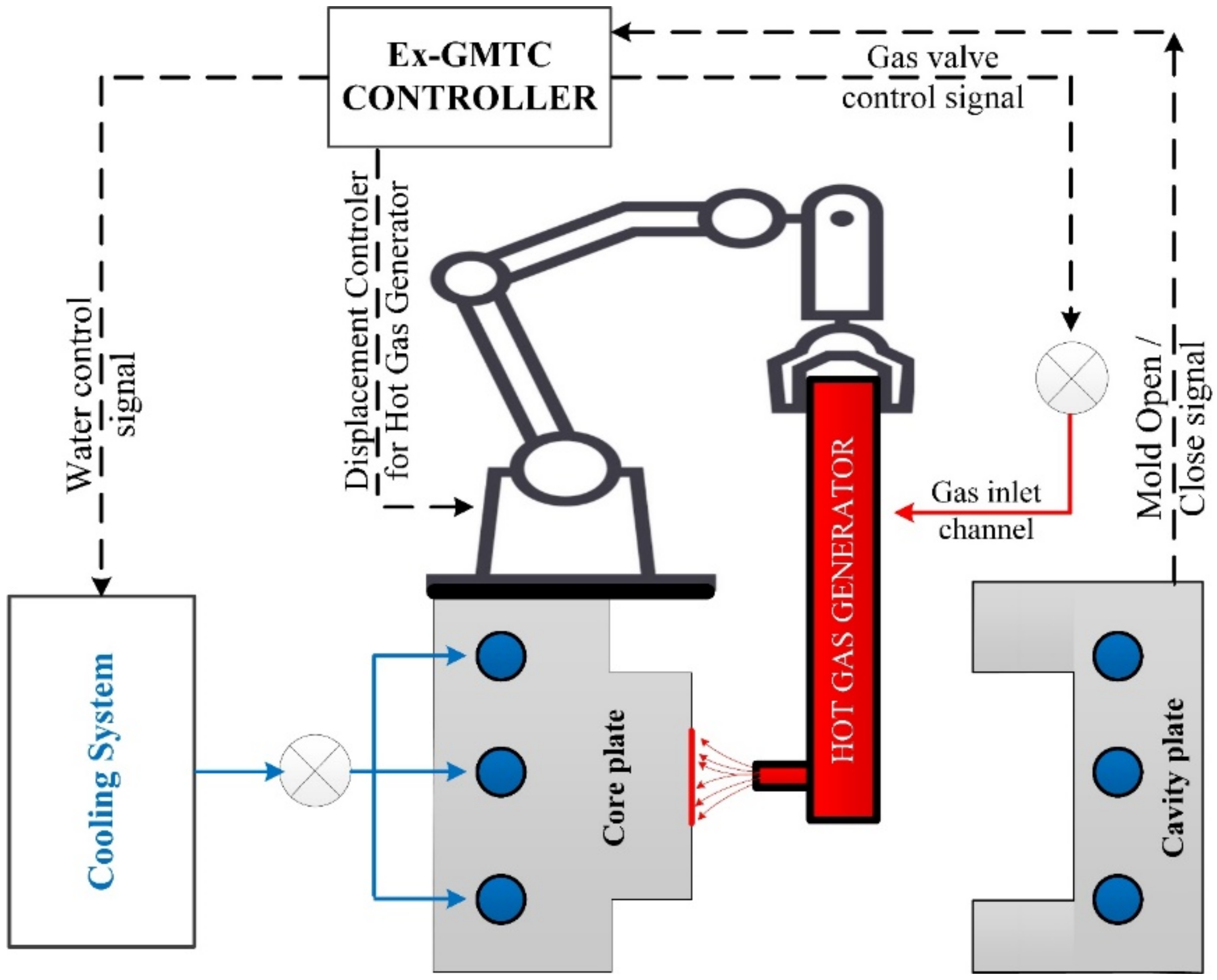 Ex-GMTC CONTROLLER

Gas valve control signal

Water control signal

Displacement Controler for Hot Gas Generator

Mold Open / Close signal

HOT GAS GENERATOR

Gas inlet channel

Cooling System

Core plate

Cavity plate