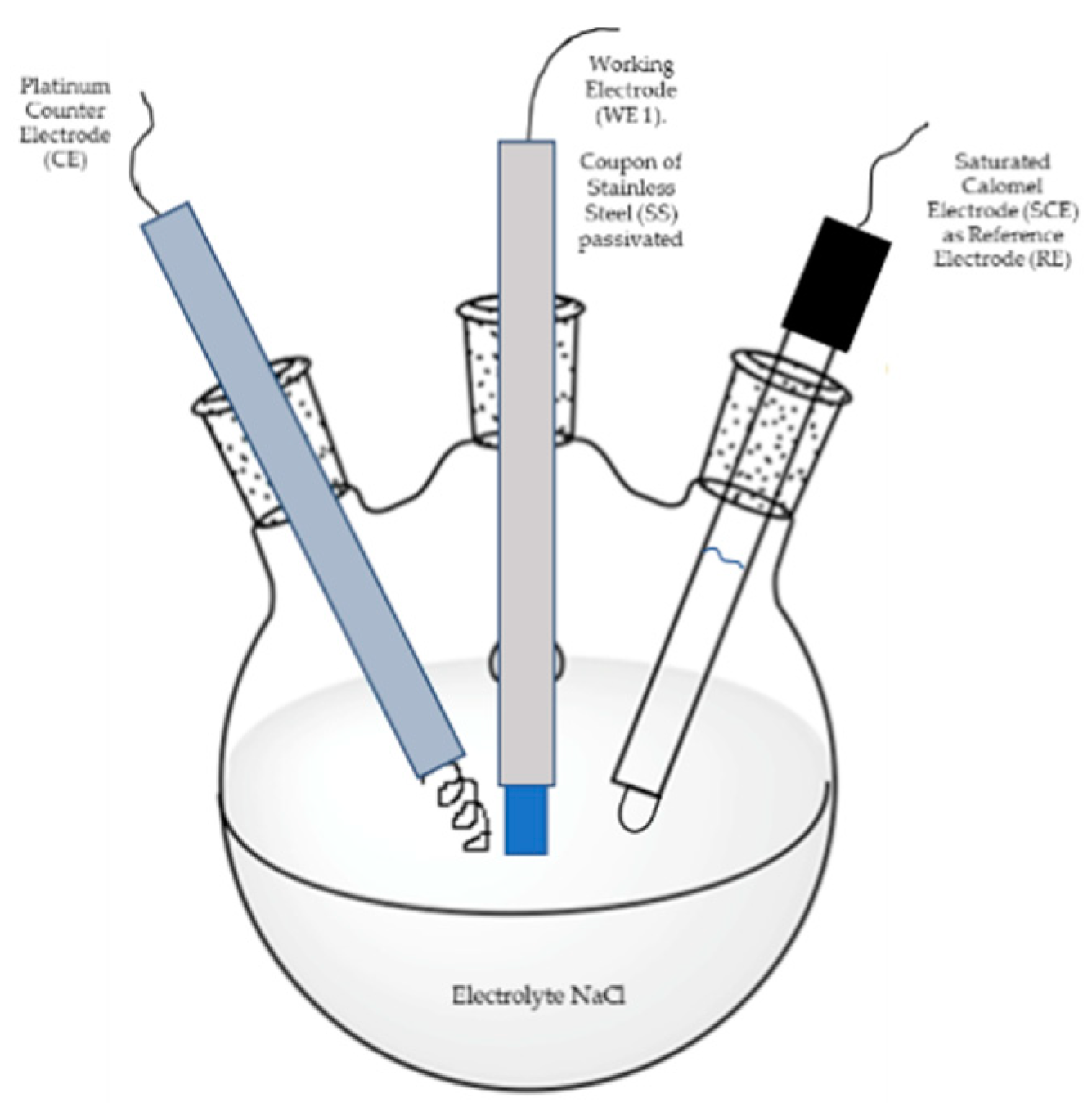 Platinum Counter Electrode (CE)

Working Electrode (WE 1).

Coupon of Stainless Steel (SS) passivated

Saturated Calomel Electrode (SCE) as Reference Electrode (RE)

Electrolyte NaCl