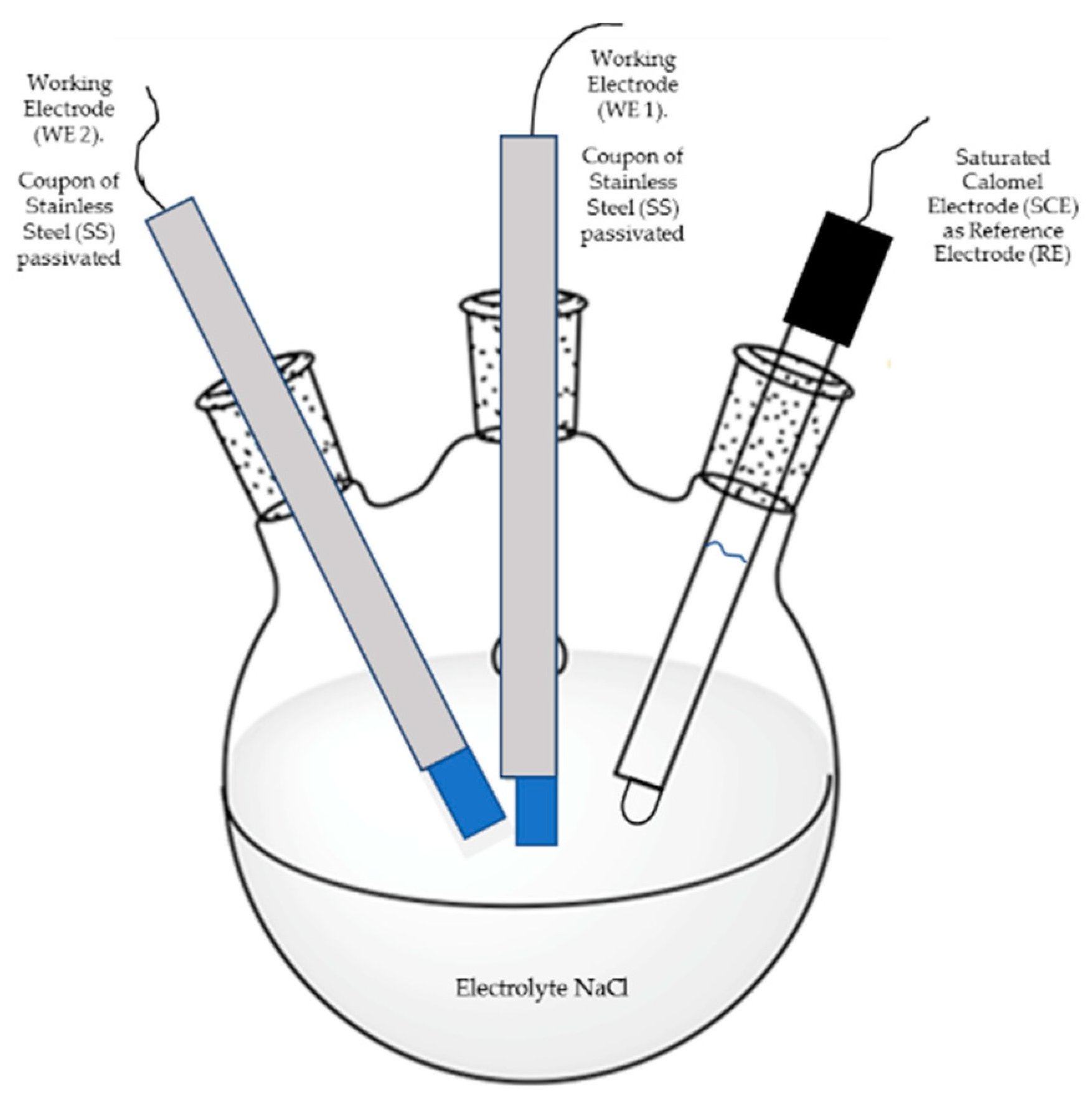 Working Electrode (WE 2).

Coupon of Stainless Steel (SS) passivated

Working Electrode (WE 1).

Coupon of Stainless Steel (SS) passivated

Saturated Calomel Electrode (SCE) as Reference Electrode (RE)

Electrolyte NaCl