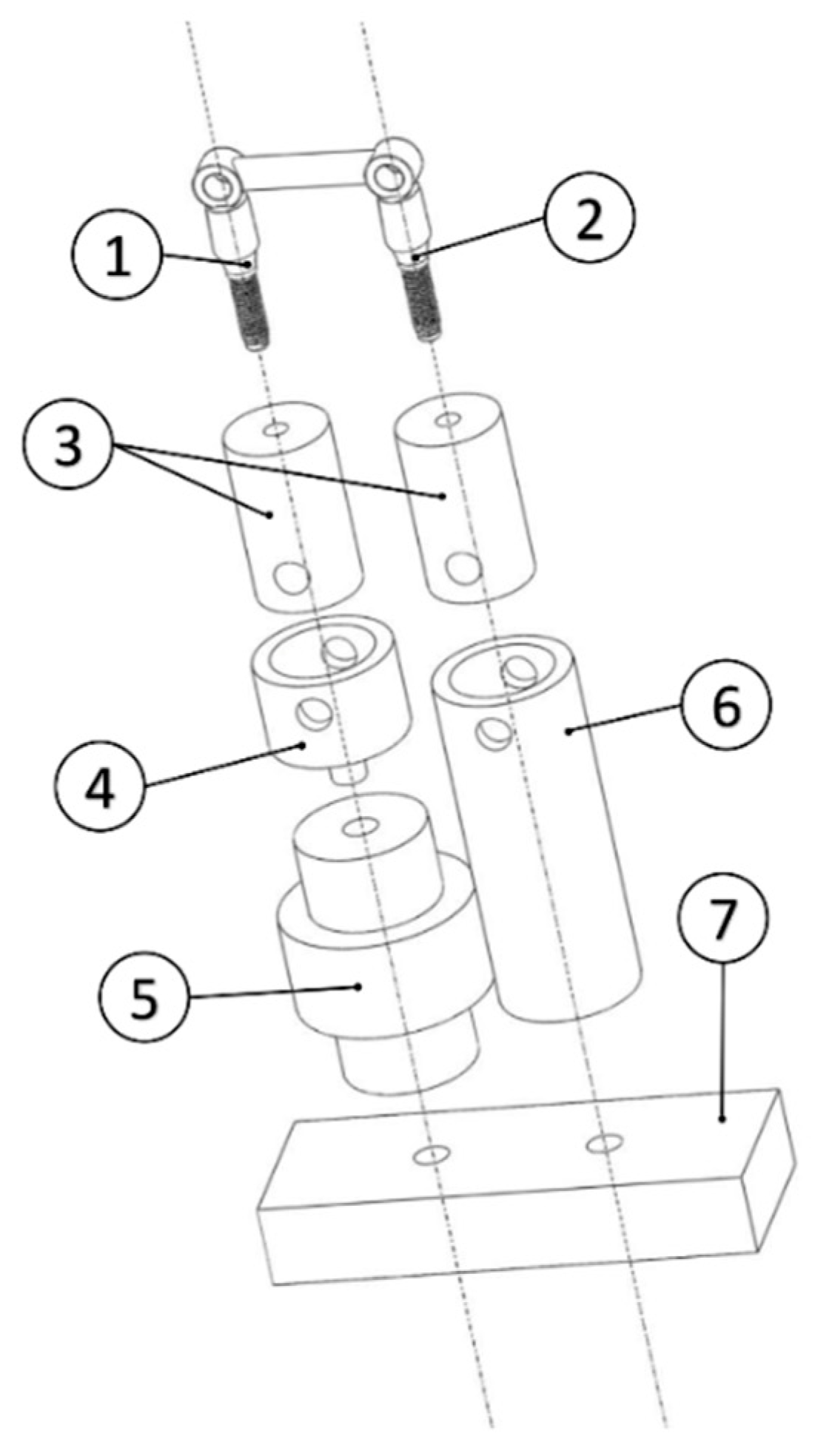 1
2
3
6
4
7
5