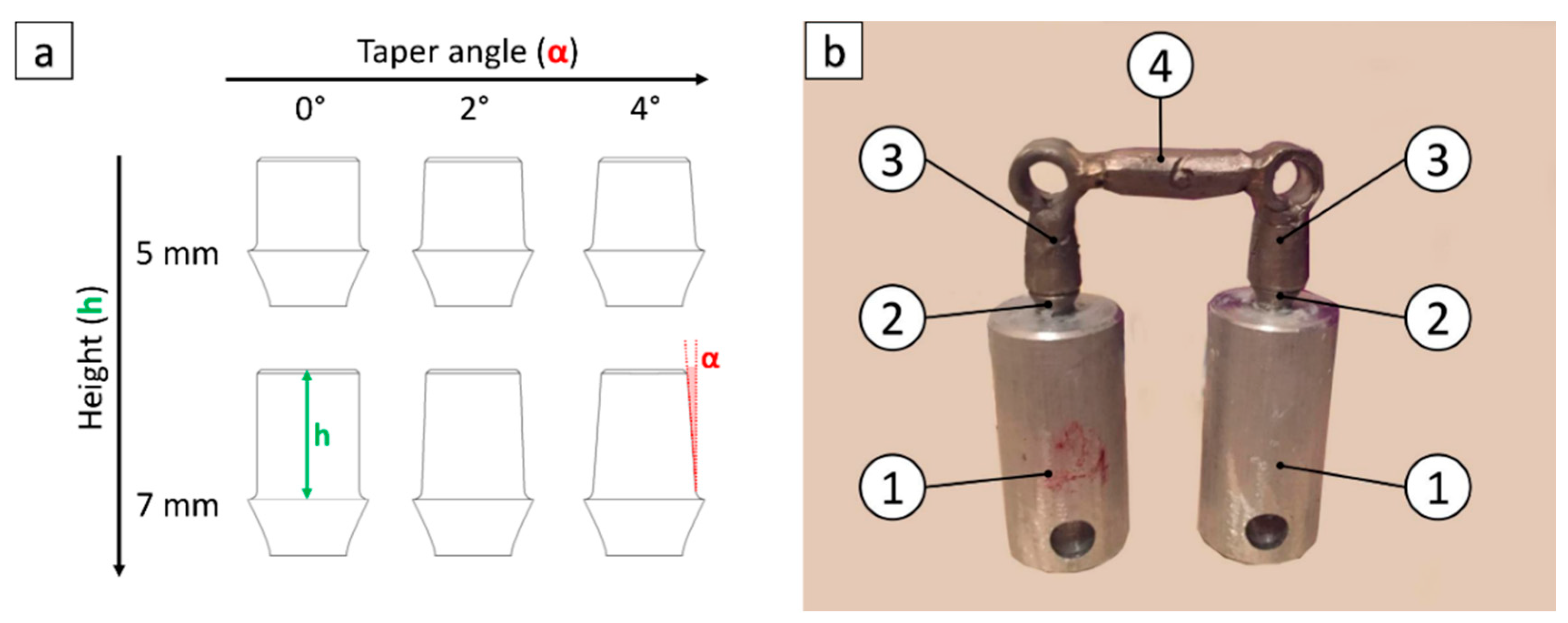 a

Taper angle (α)

0°
2°
4°

Height (h)

5 mm

7 mm

h

α

b

4

3
3

2
2

1
1