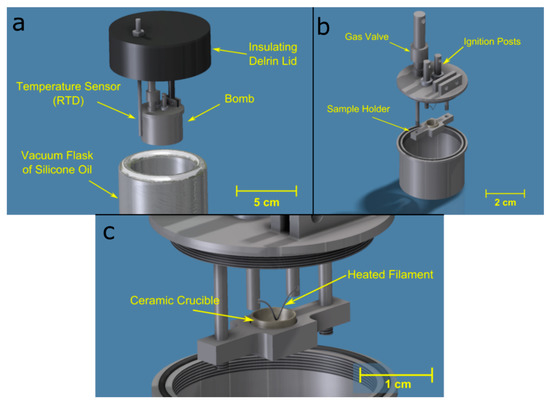 a

Insulating Delrin Lid

Temperature Sensor (RTD)

Bomb

Vacuum Flask of Silicone Oil

5 cm

b

Gas Valve

Ignition Posts

Sample Holder

2 cm

c

Heated Filament

Ceramic Crucible

1 cm