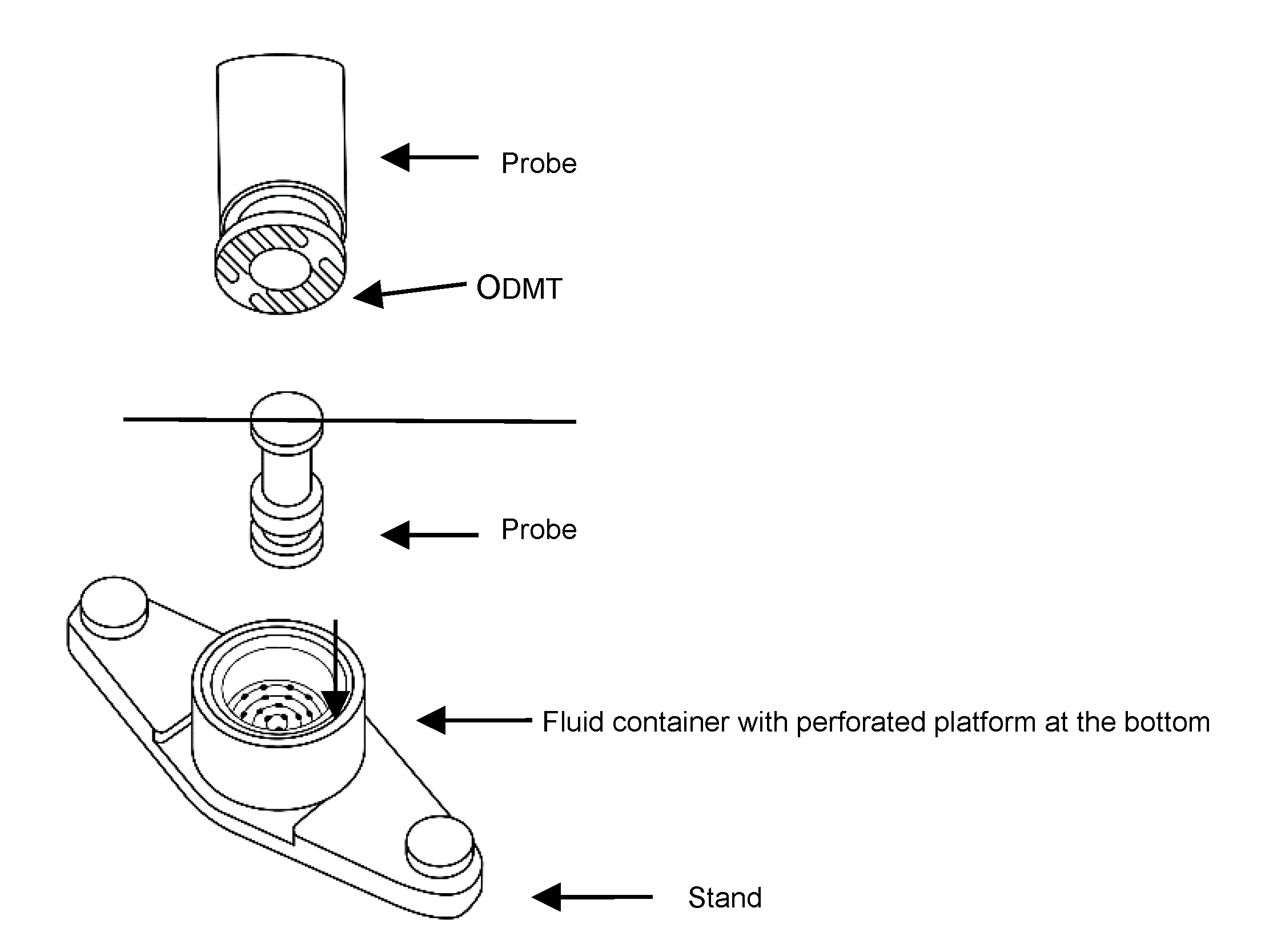 Probe

ODMT

Probe

Fluid container with perforated platform at the bottom

Stand