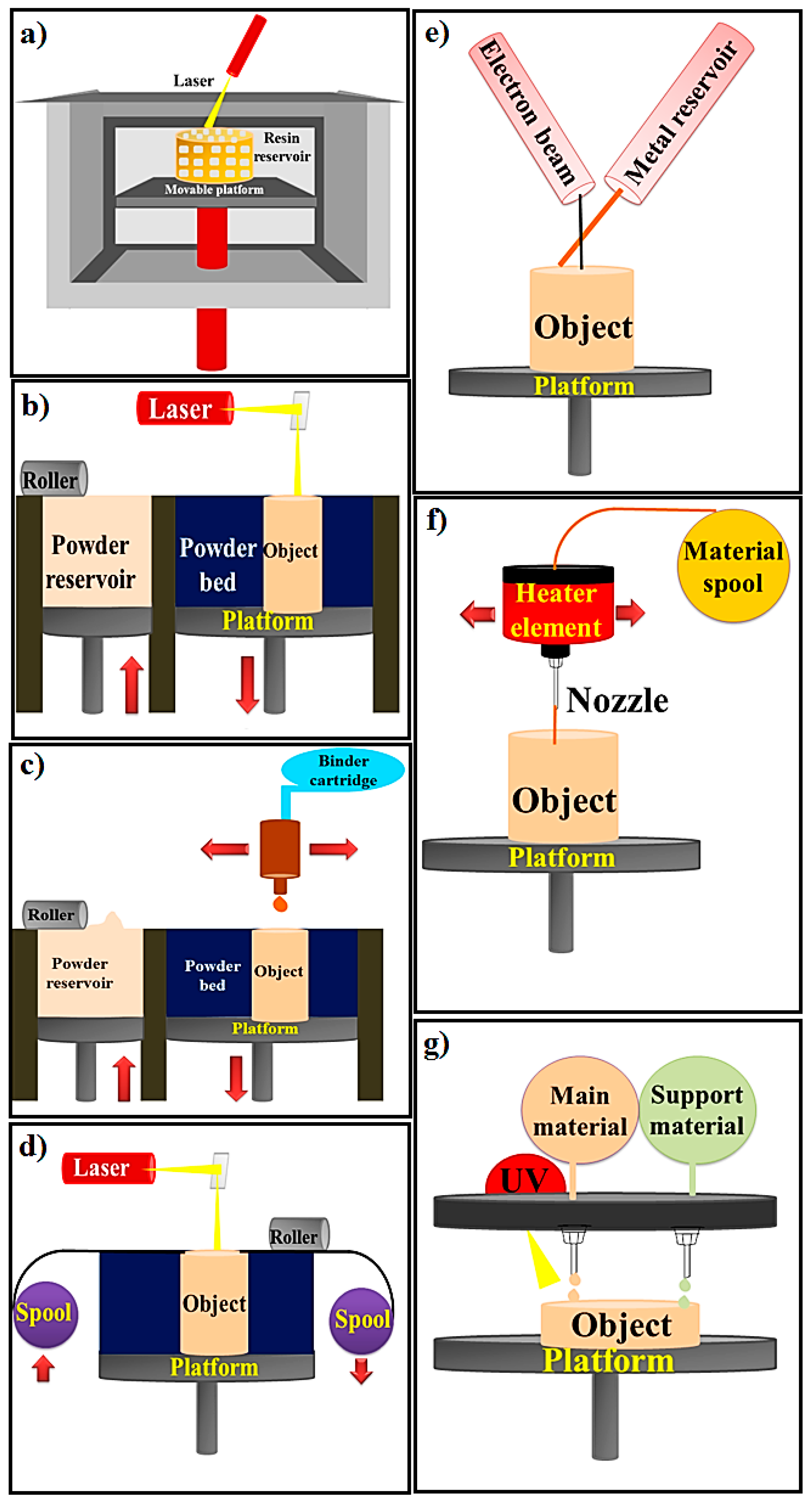 a)
Laser
Resin reservoir
Movable platform

b)
Laser
Roller
Powder reservoir
Powder bed
Object
Platform

c)
Binder cartridge
Roller
Powder reservoir
Powder bed
Object
Platform

d)
Laser
Roller
Spool
Object
Spool
Platform

e)
Electron beam
Metal reservoir
Object
Platform

f)
Material spool
Heater element
Nozzle
Object
Platform

g)
Main material
Support material
UV
Object
Platform