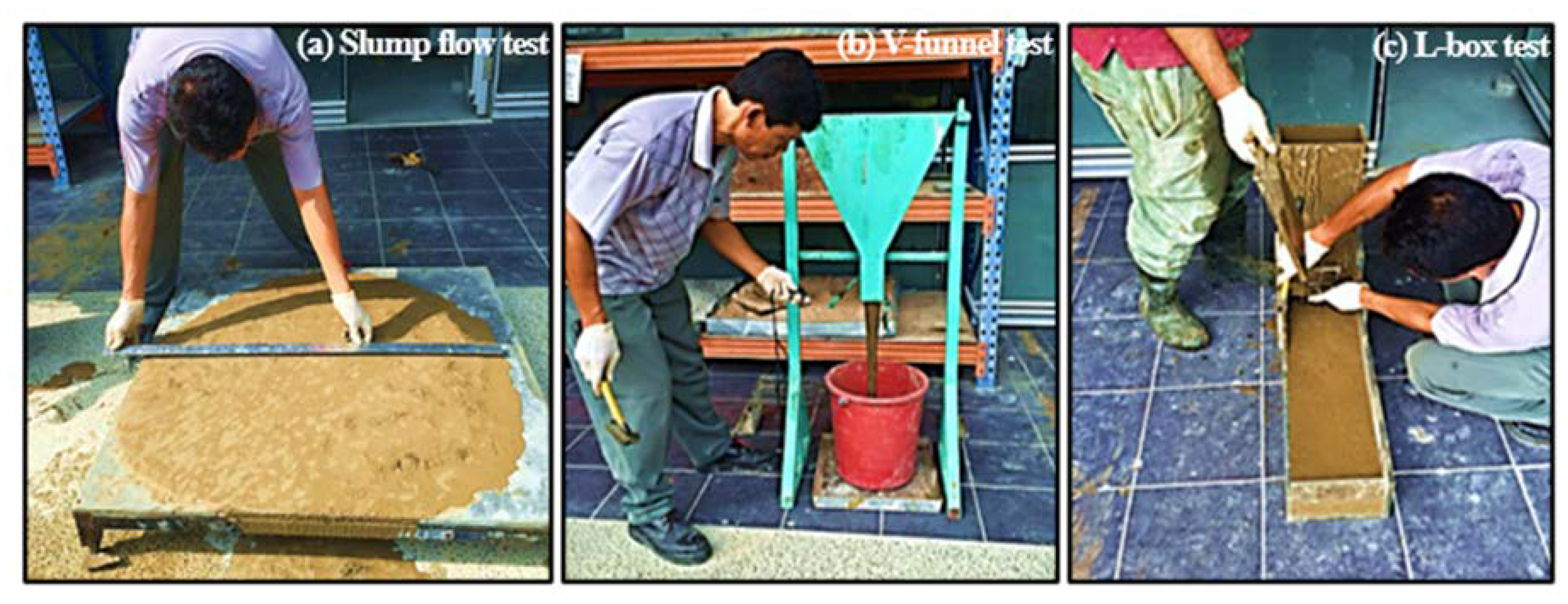 (a) Slump flow test

(b) V-funnel test

(c) L-box test