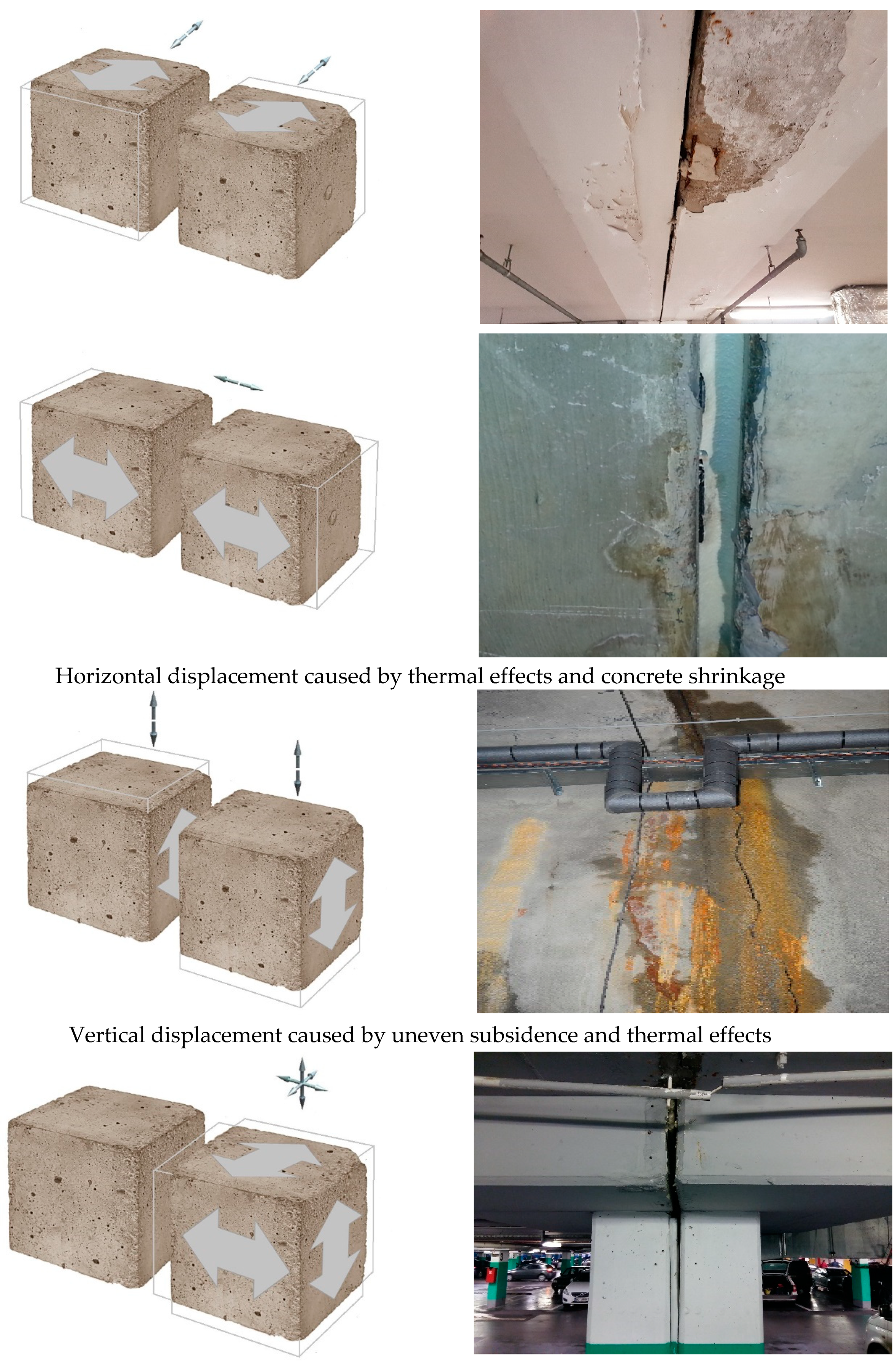 Horizontal displacement caused by thermal effects and concrete shrinkage

Vertical displacement caused by uneven subsidence and thermal effects