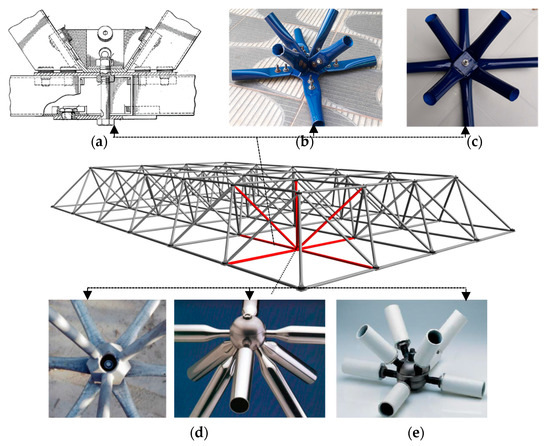 (a)

(b)

(c)

(d)

(e)