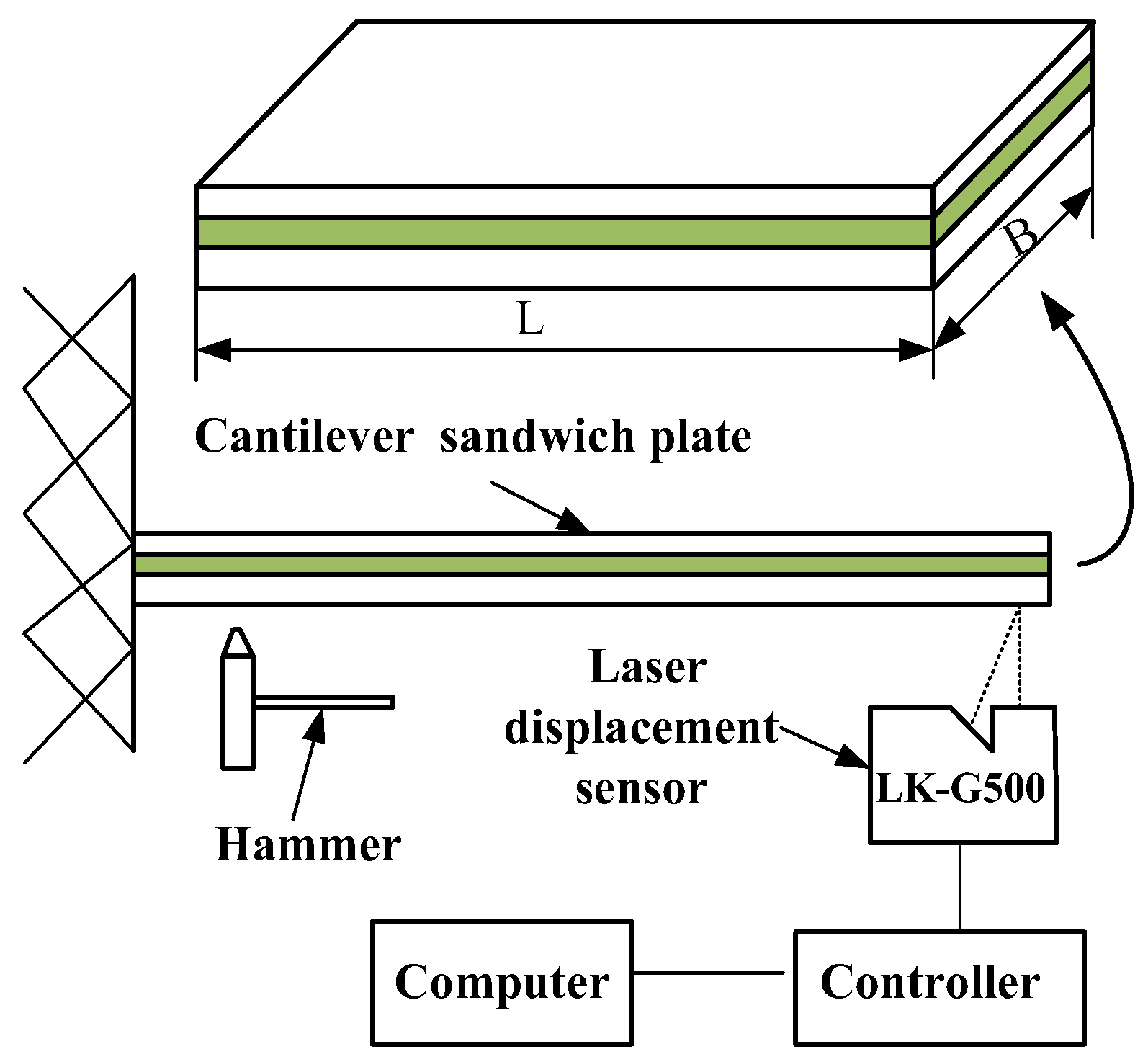 B

L

Cantilever sandwich plate

Laser displacement sensor

LK-G500

Hammer

Computer

Controller