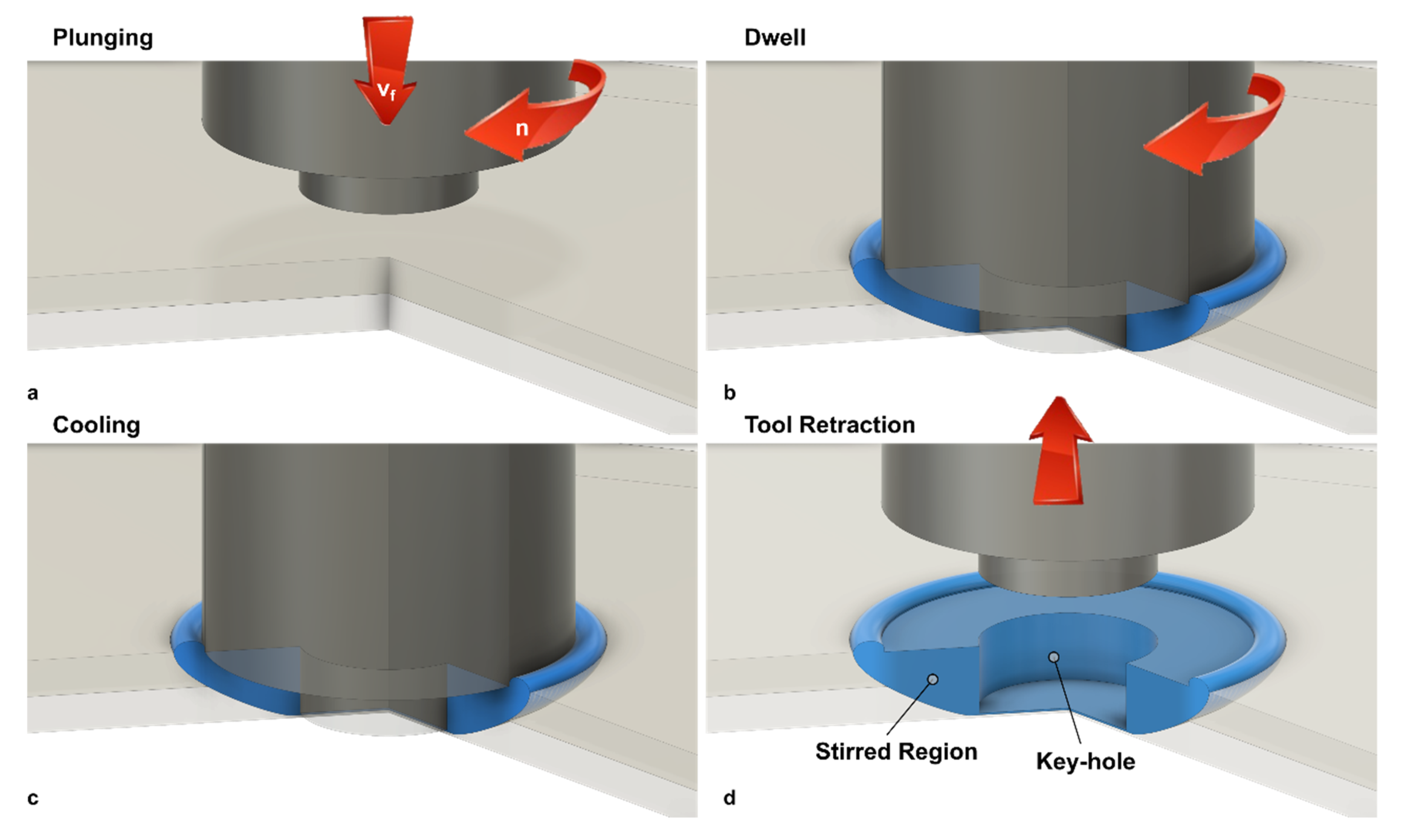 Plunging

$v_f$

n

a

Dwell

b

Cooling

c

Tool Retraction

Stirred Region

Key-hole

d