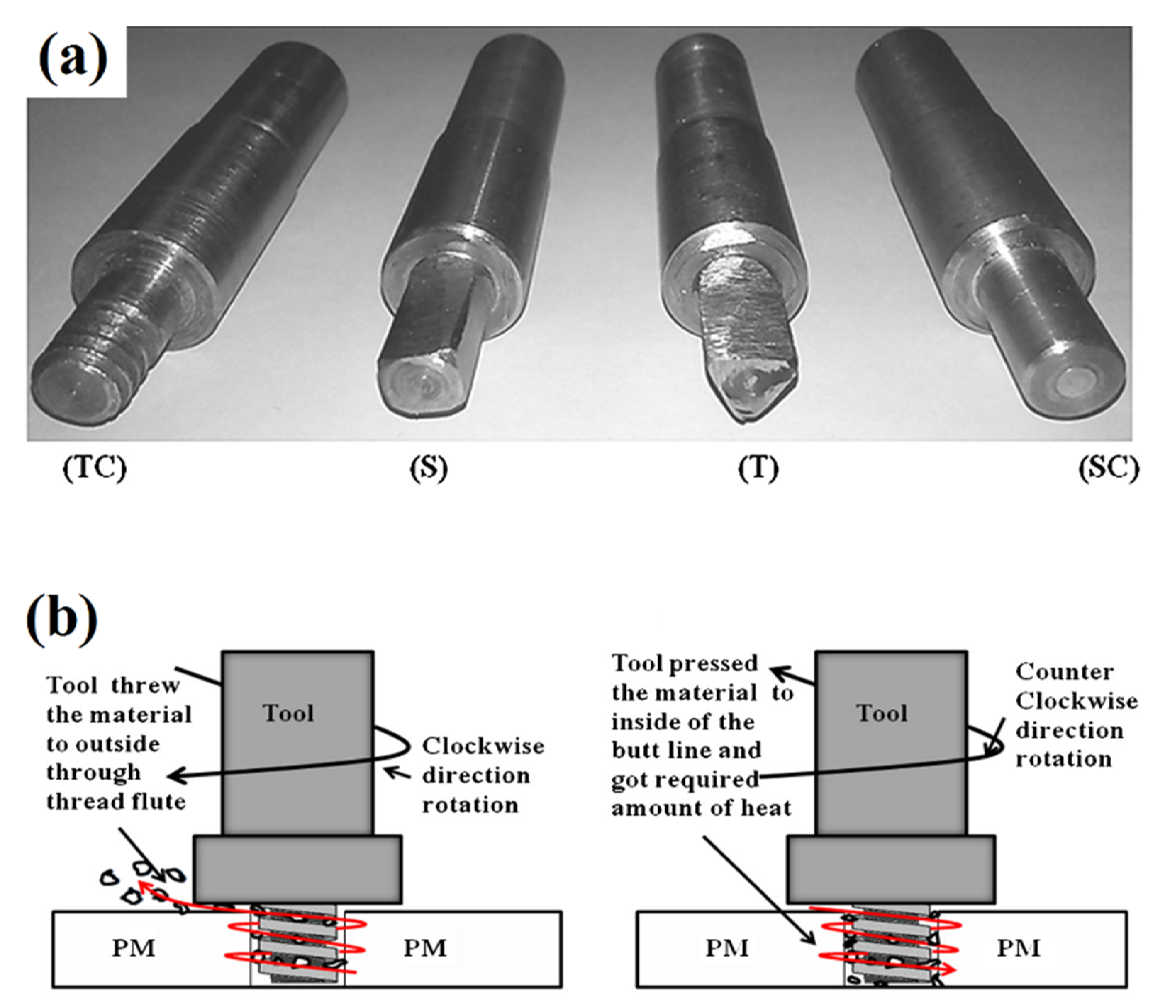 (a)

(TC)

(S)

(T)

(SC)

(b)

Tool threw the material to outside through thread flute

Tool

Clockwise direction rotation

PM

PM

Tool pressed the material to inside of the butt line and got required amount of heat

Tool

Counter Clockwise direction rotation

PM

PM