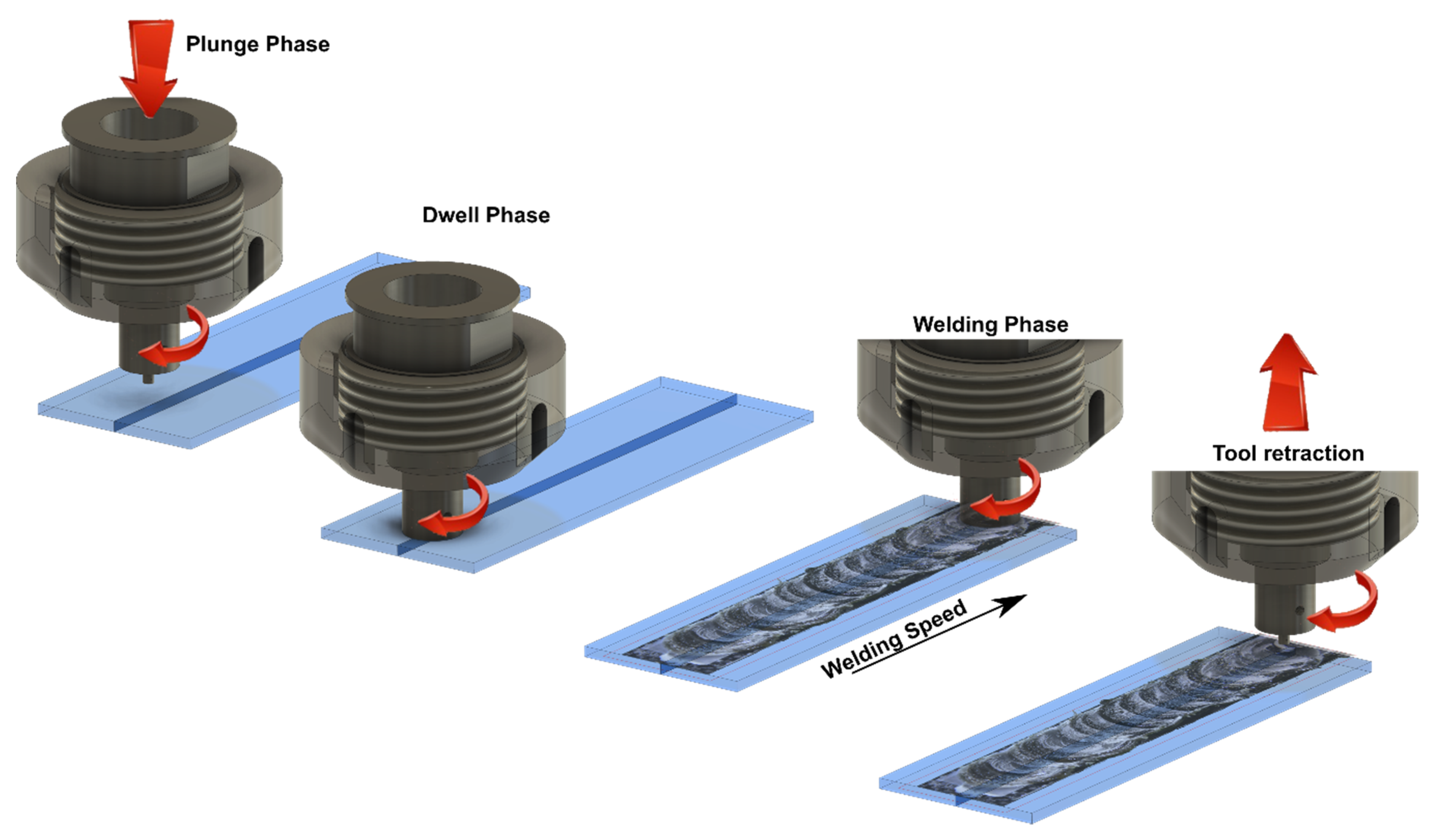 Plunge Phase

Dwell Phase

Welding Phase

Tool retraction

Welding Speed