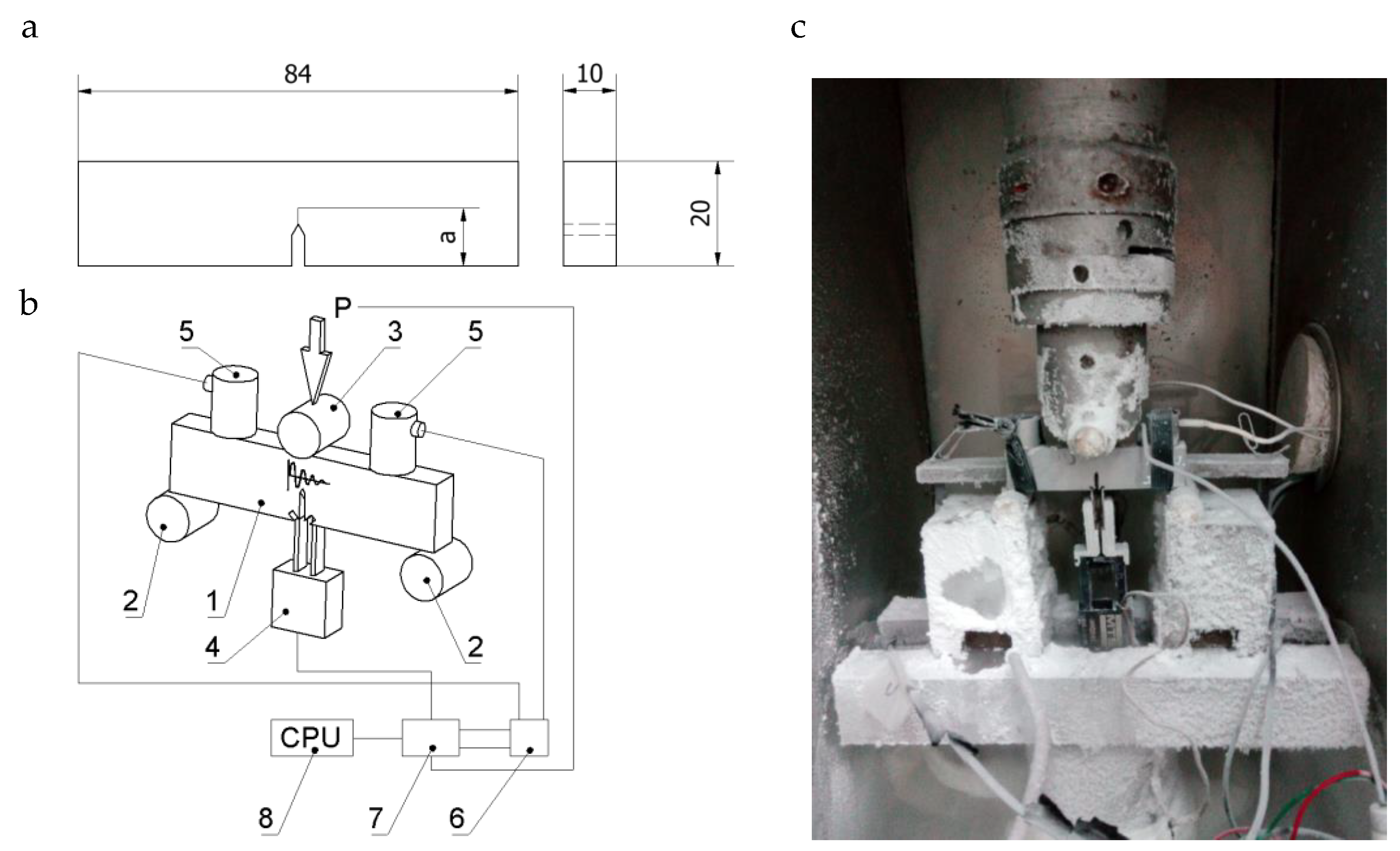 a

84

10

20

a

b

P

5

3

5

2

1

4

2

CPU

8

7

6

c