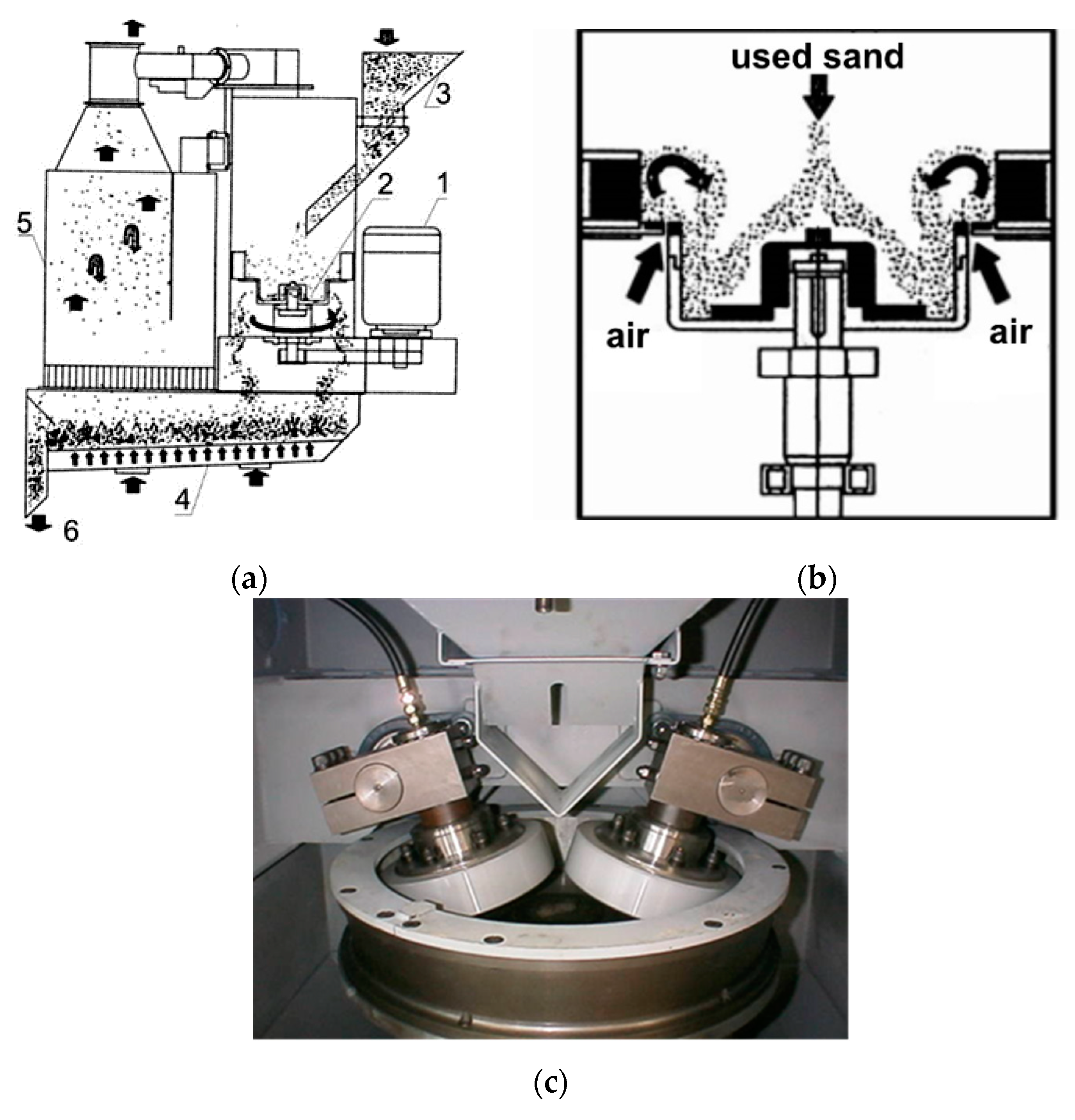 3
2
1
5
4
6
(a)

used sand
air
air
(b)

(c)