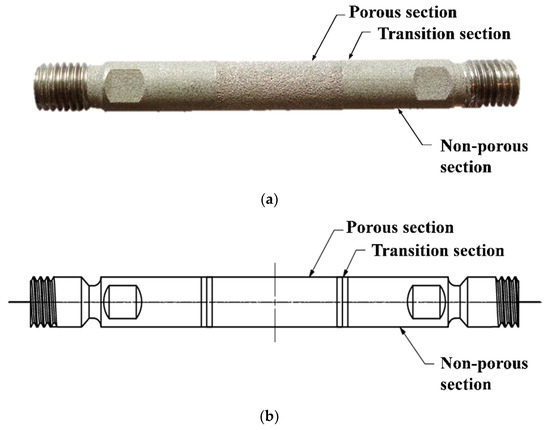 Porous section
Transition section
Non-porous section
(a)
Porous section
Transition section
Non-porous section
(b)