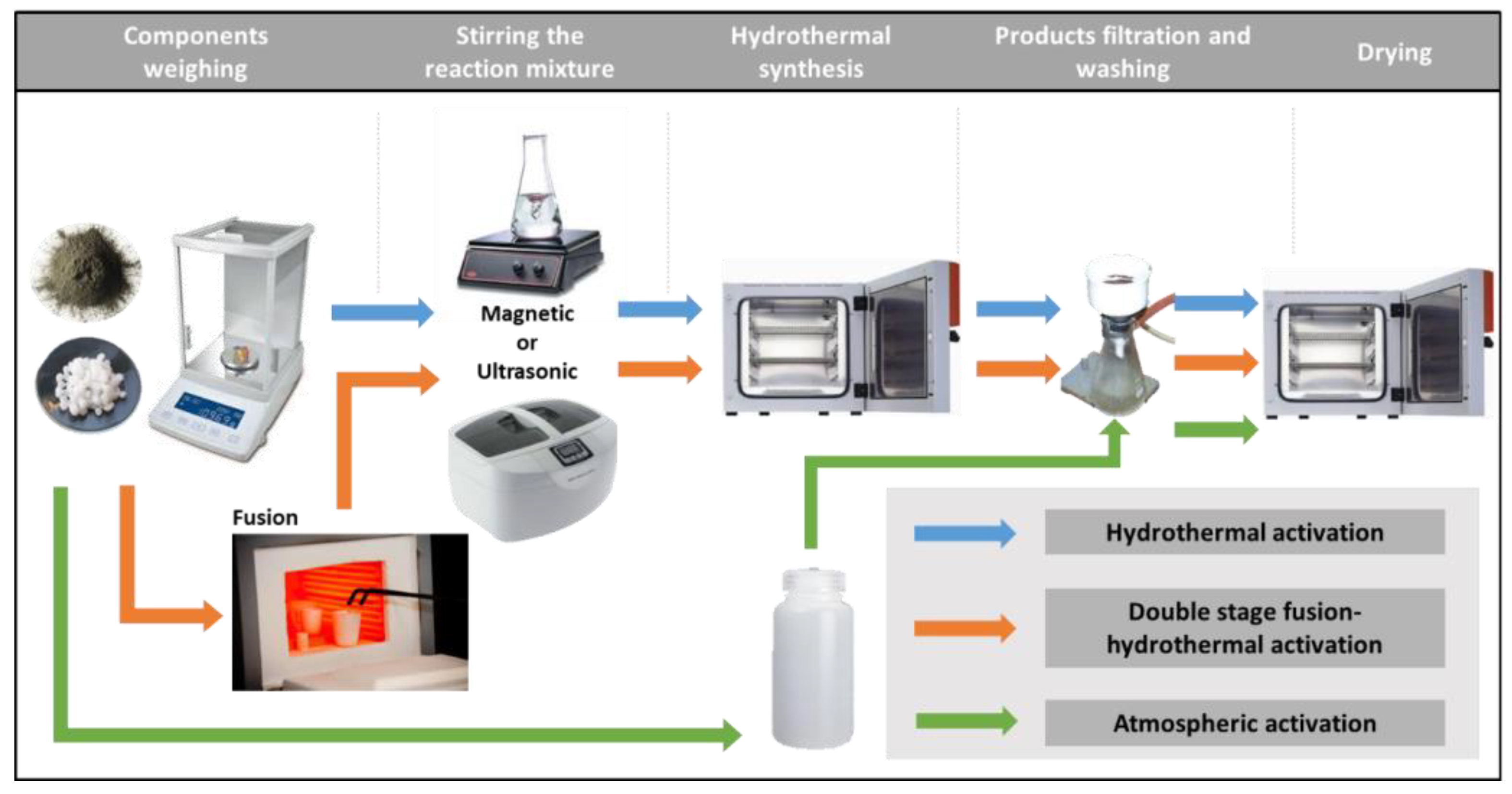 Components weighing

Stirring the reaction mixture

Hydrothermal synthesis

Products filtration and washing

Drying

Magnetic or Ultrasonic

Fusion

Hydrothermal activation

Double stage fusion-hydrothermal activation

Atmospheric activation